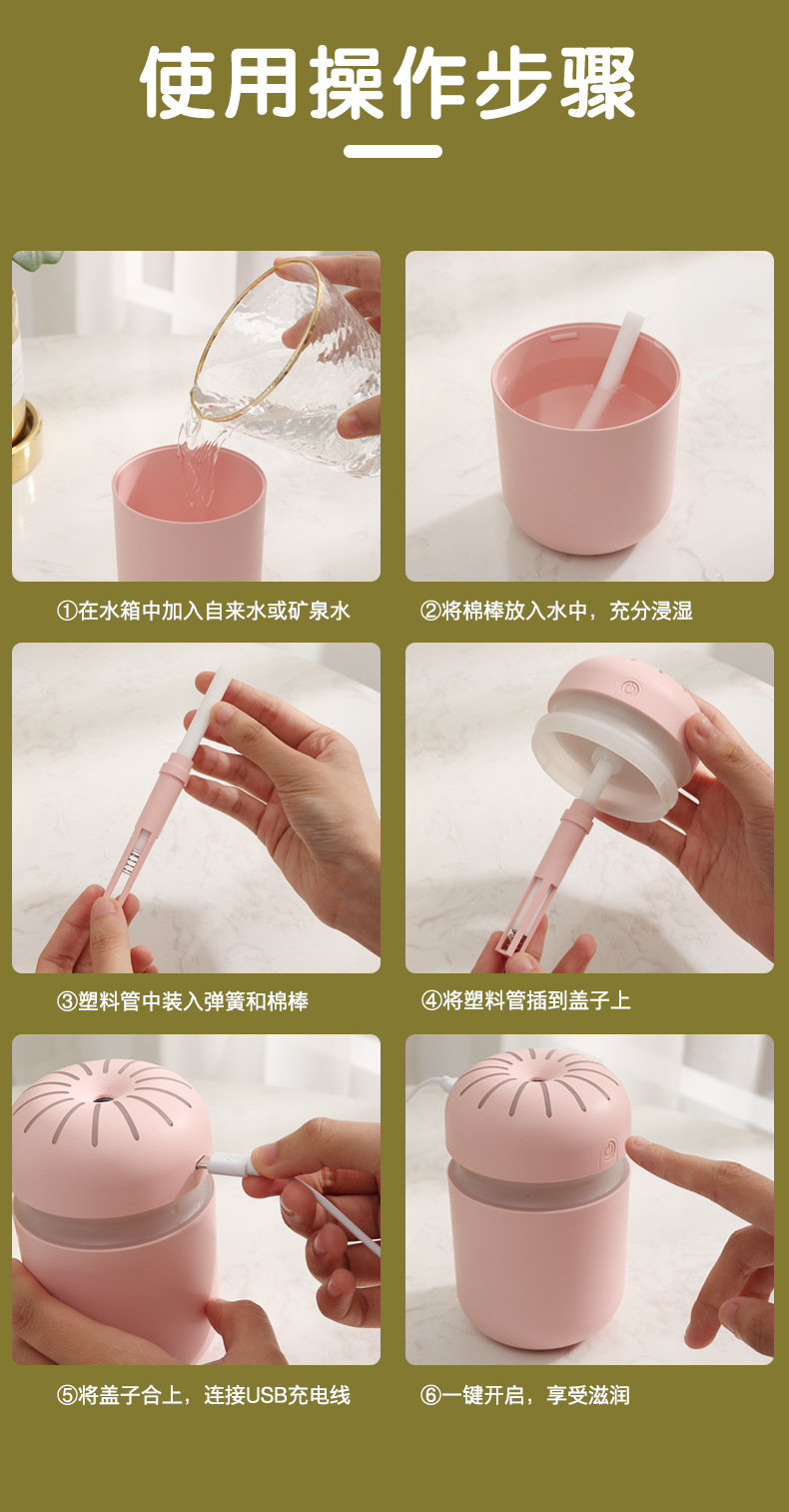 使用操作步骤

①在水箱中加入自来水或矿泉水

②将棉棒放入水中，充分浸湿

③塑料管中装入弹簧和棉棒

④将塑料管插到盖子上

⑤将盖子合上，连接USB充电线

⑥一键开启，享受滋润