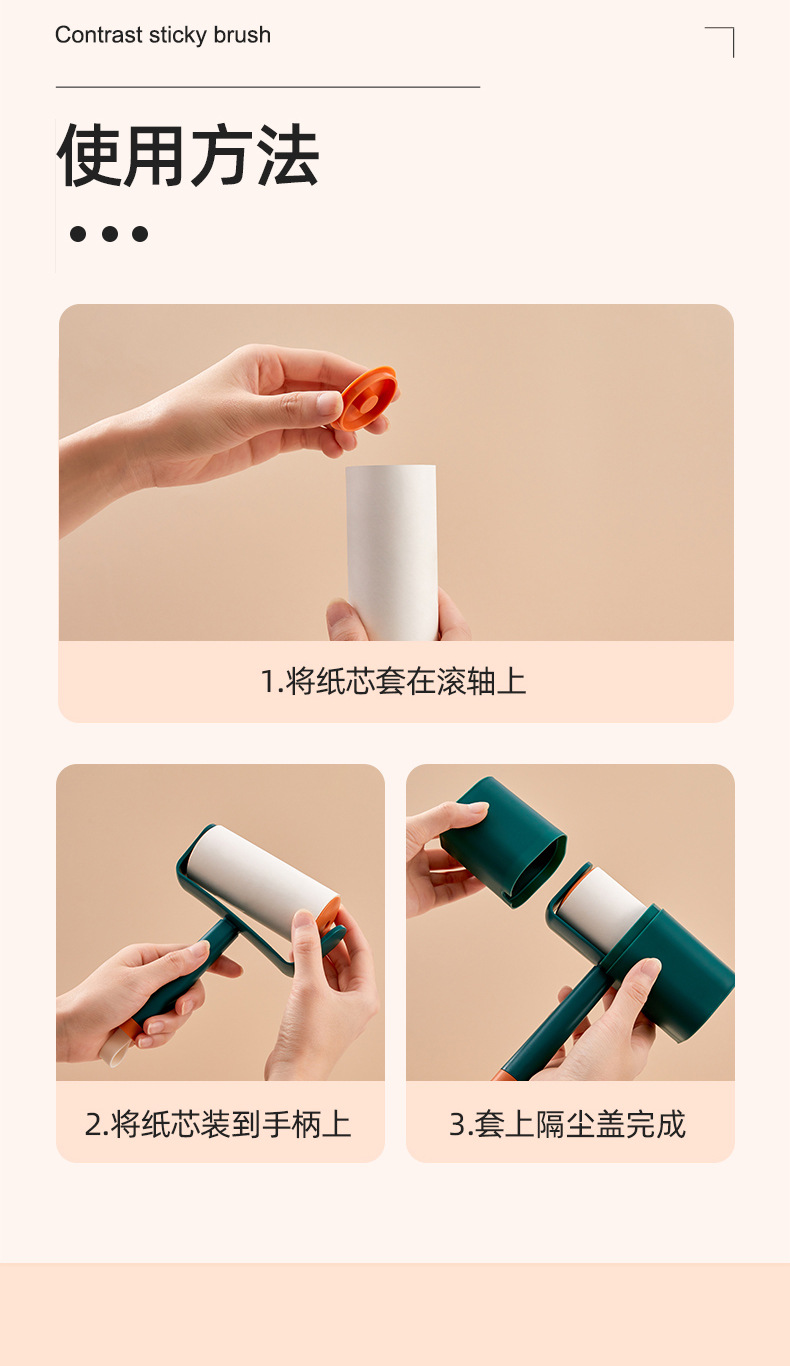 Contrast sticky brush

使用方法

1.将纸芯套在滚轴上

2.将纸芯装到手柄上

3.套上隔尘盖完成