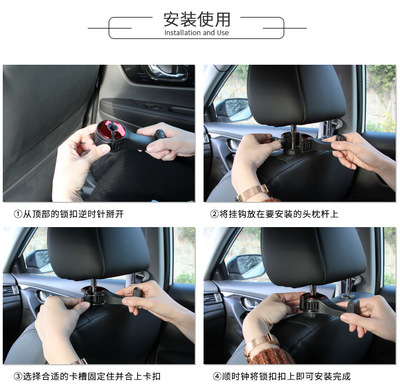 安装使用
Installation and Use

①从顶部的锁扣逆时针掰开

②将挂钩放在要安装的头枕杆上

③选择合适的卡槽固定住并合上卡扣

④顺时钟将锁扣扣上即可安装完成