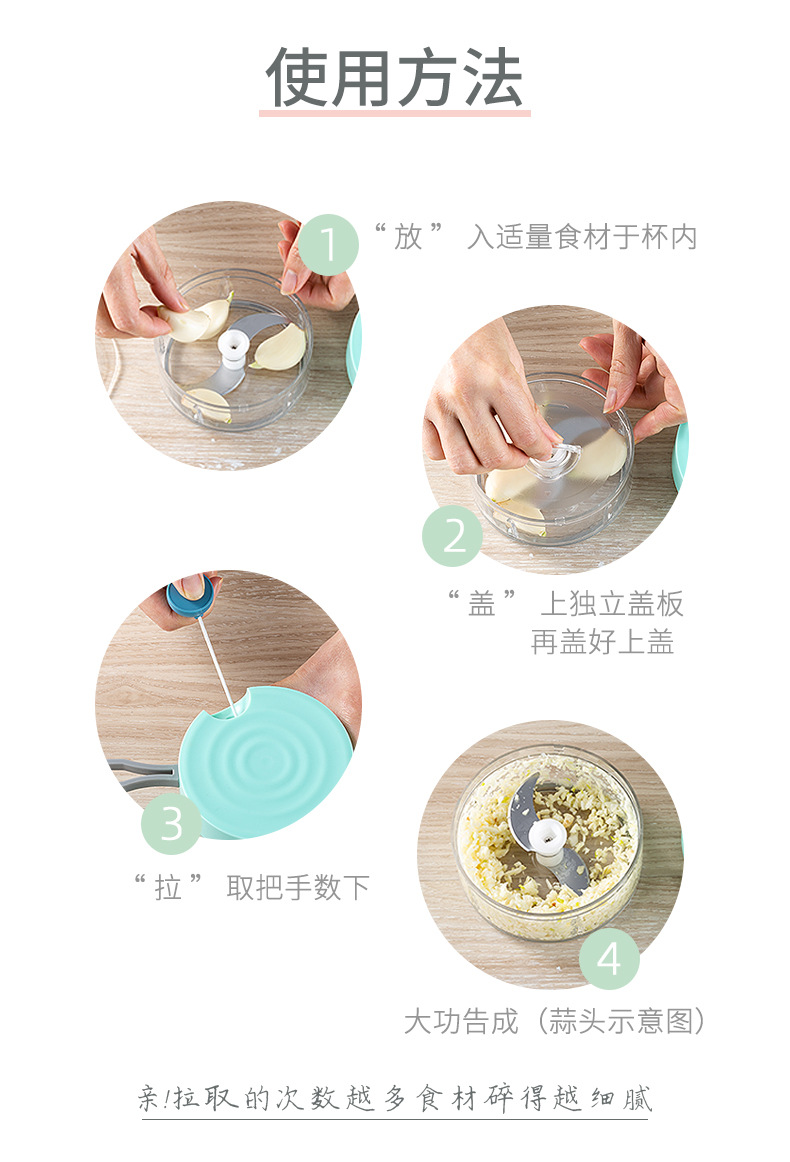 使用方法

1 “放” 入适量食材于杯内

2

“盖” 上独立盖板
再盖好上盖

3

“拉” 取把手数下

4

大功告成（蒜头示意图）

亲!拉取的次数越多食材碎得越细腻