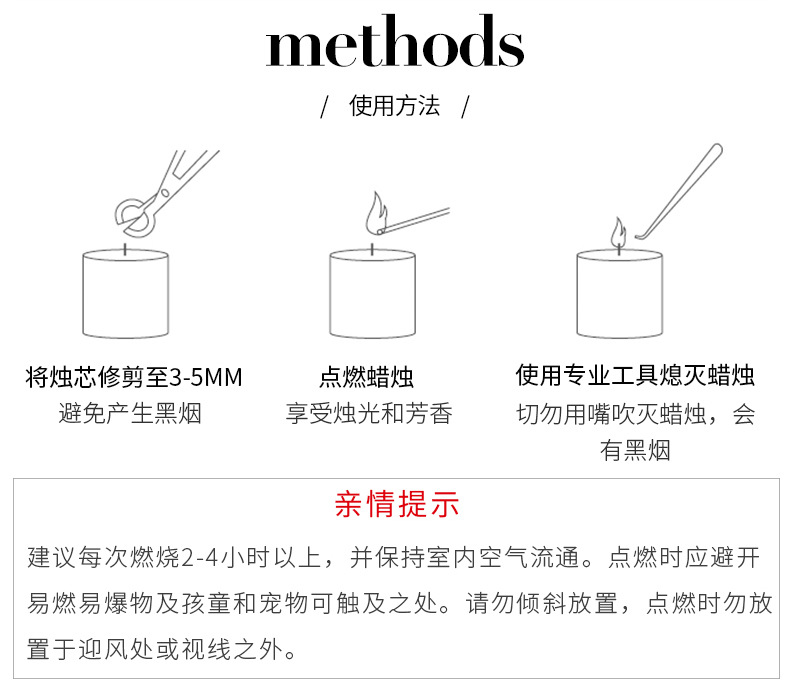 methods

/ 使用方法 /

将烛芯修剪至3-5MM
避免产生黑烟

点燃蜡烛
享受烛光和芳香

使用专业工具熄灭蜡烛
切勿用嘴吹灭蜡烛，会有黑烟

亲情提示

建议每次燃烧2-4小时以上，并保持室内空气流通。点燃时应避开易燃易爆物及孩童和宠物可触及之处。请勿倾斜放置，点燃时勿放置于迎风处或视线之外。