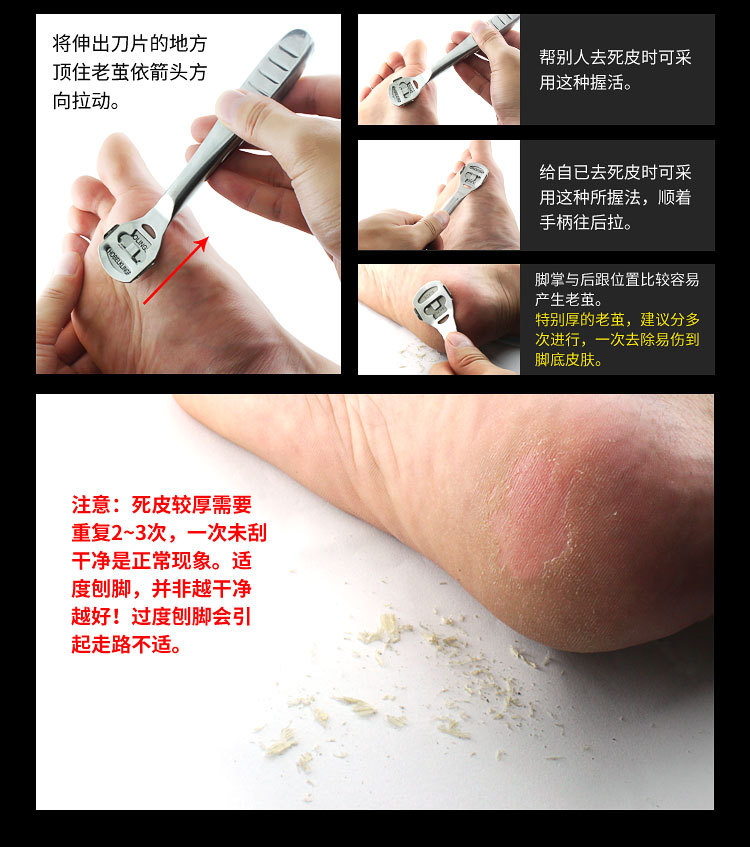 将伸出刀片的地方顶住老茧依箭头方向拉动。

帮别人去死皮时可采用这种握活。

给自已去死皮时可采用这种所握法，顺着手柄往后拉。

脚掌与后跟位置比较容易产生老茧。
特别厚的老茧，建议分多次进行，一次去除易伤到脚底皮肤。

注意：死皮较厚需要重复2~3次，一次未刮干净是正常现象。适度刨脚，并非越干净越好！过度刨脚会引起走路不适。