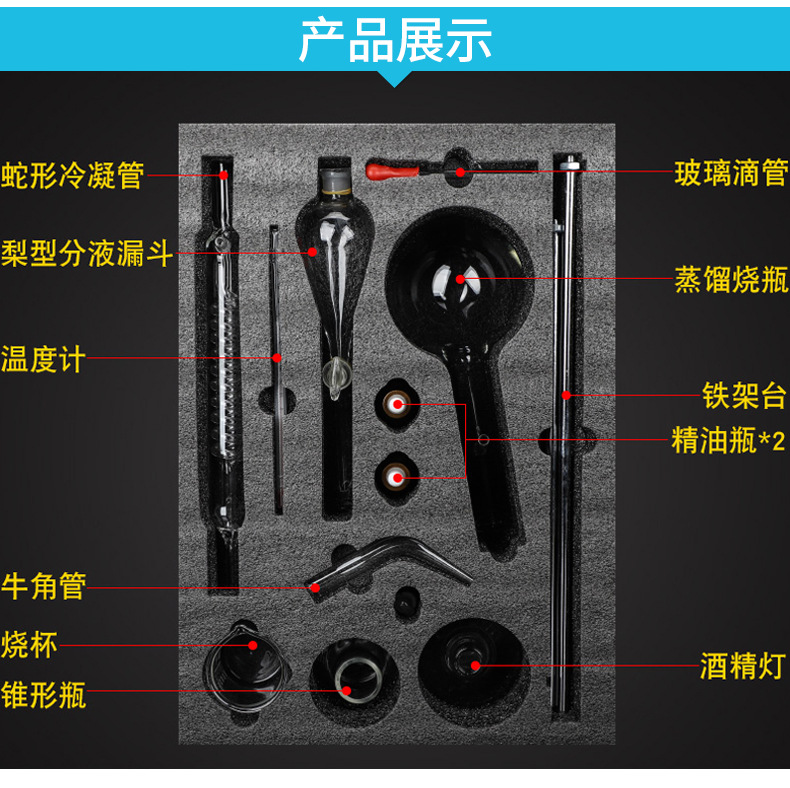 产品展示

蛇形冷凝管
梨型分液漏斗
温度计
牛角管
烧杯
锥形瓶

玻璃滴管
蒸馏烧瓶
铁架台
精油瓶*2
酒精灯