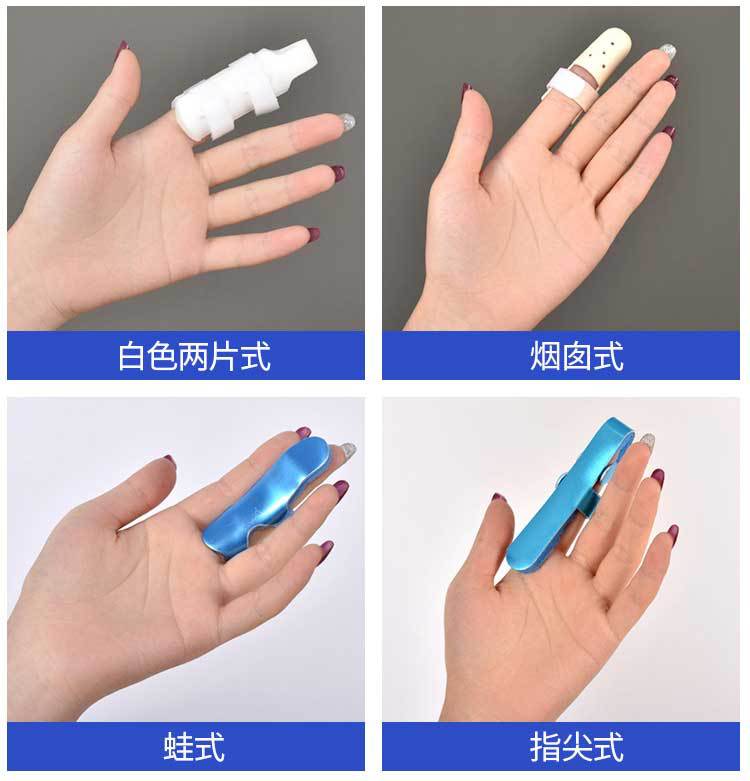 白色两片式

烟囱式

蛙式

指尖式