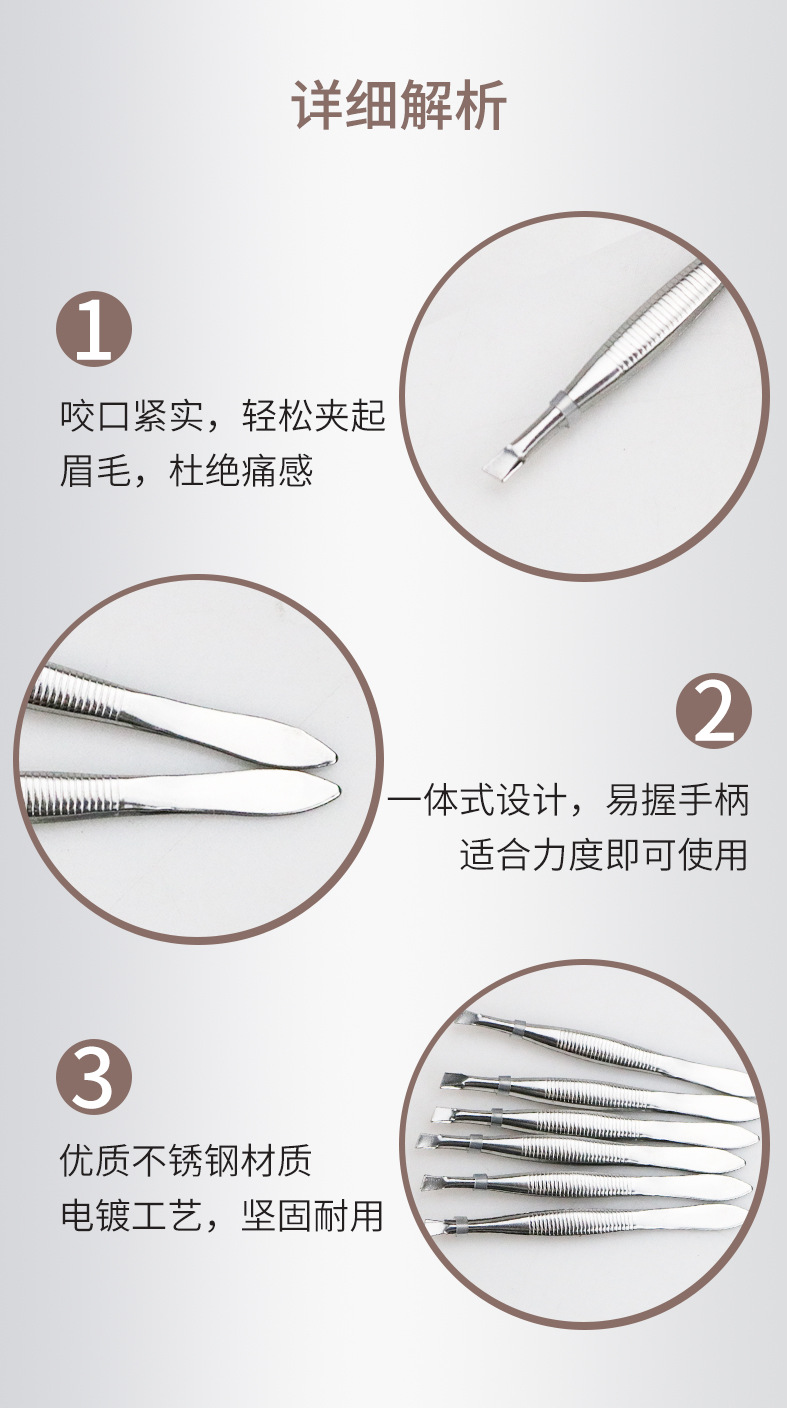 详细解析

1

咬口紧实，轻松夹起眉毛，杜绝痛感

2

一体式设计，易握手柄
适合力度即可使用

3

优质不锈钢材质
电镀工艺，坚固耐用