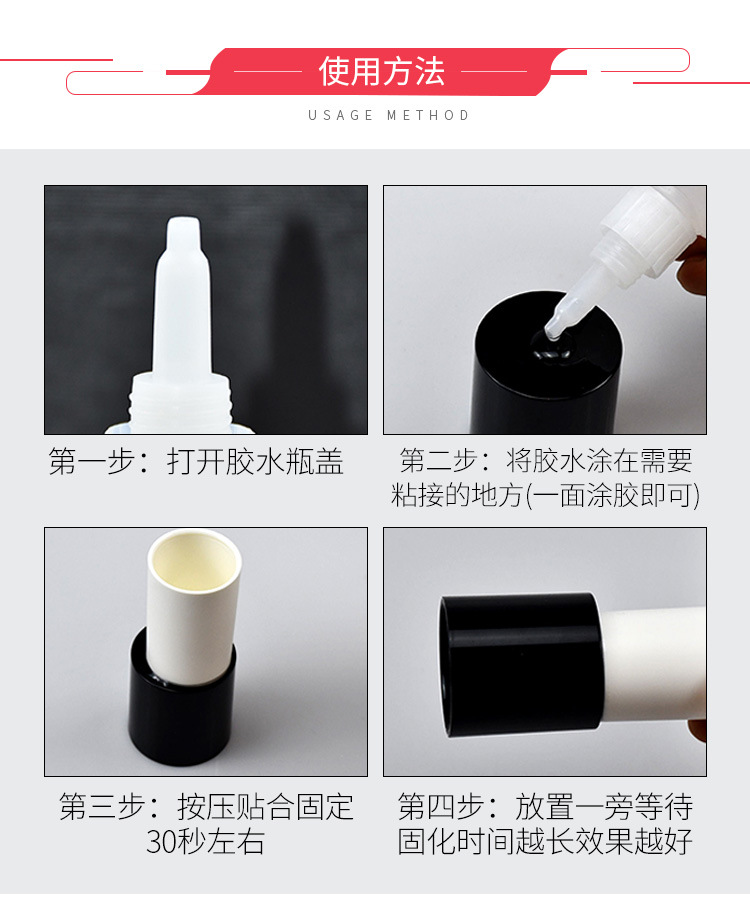 使用方法

USAGE METHOD

第一步：打开胶水瓶盖

第二步：将胶水涂在需要粘接的地方(一面涂胶即可)

第三步：按压贴合固定30秒左右

第四步：放置一旁等待固化时间越长效果越好