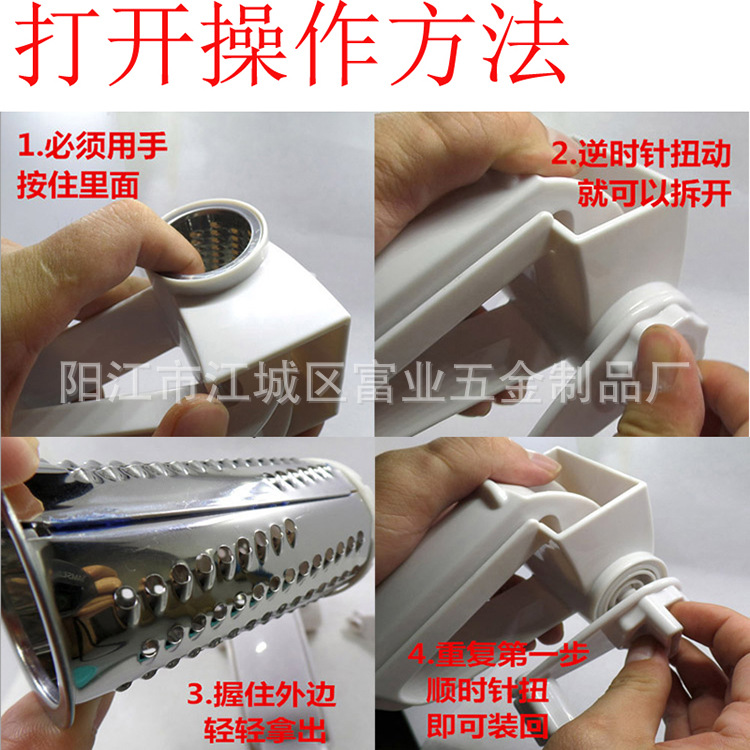 打开操作方法

1.必须用手按住里面

2.逆时针扭动就可以拆开

阳江市江城区富业五金制品厂

3.握住外边轻轻拿出

4.重复第一步顺时针扭即可装回