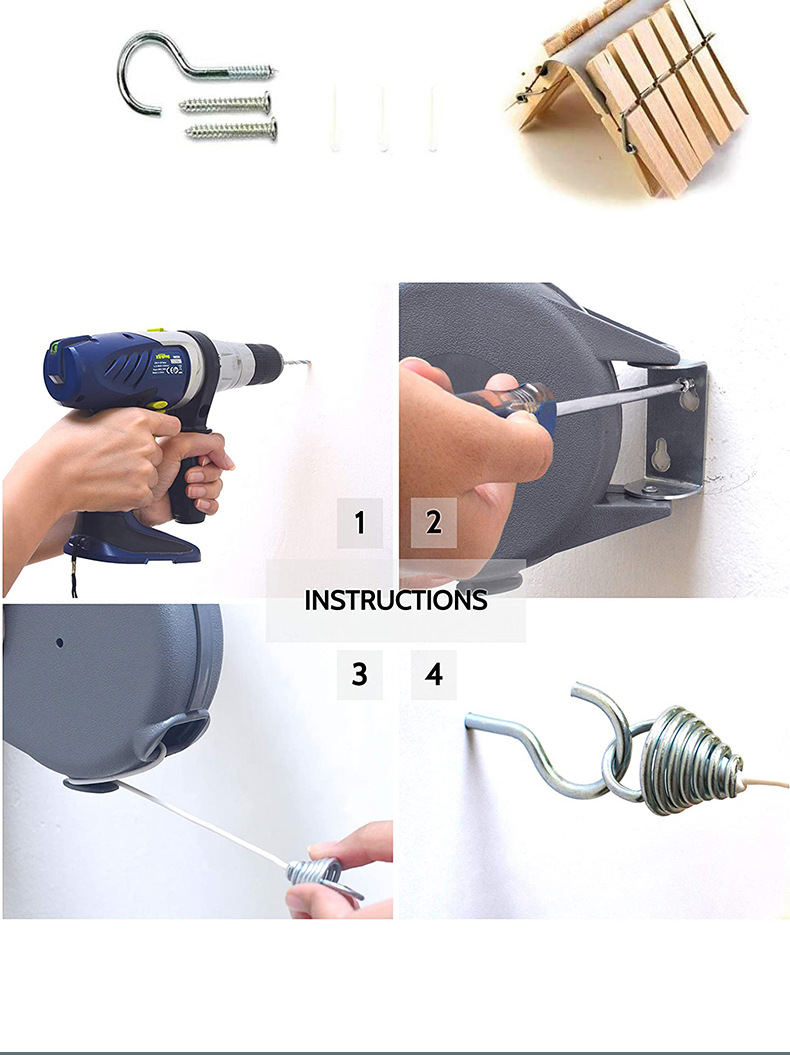 1
2
INSTRUCTIONS
3
4