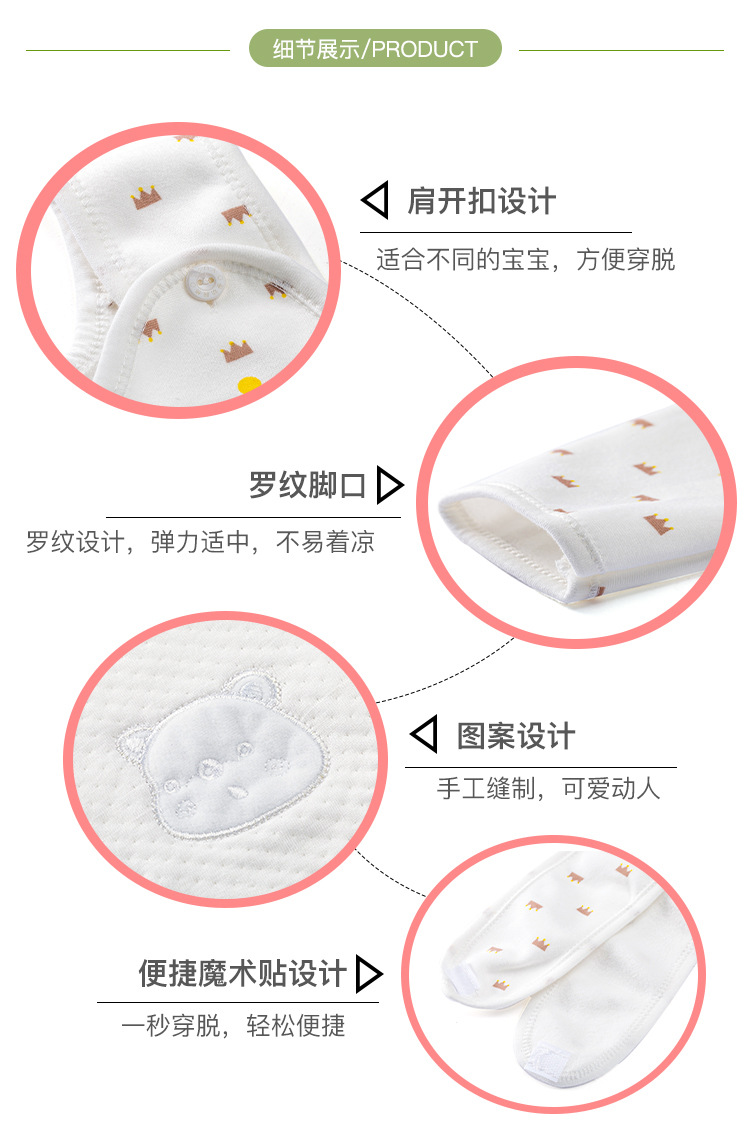 细节展示/PRODUCT

肩开扣设计

适合不同的宝宝，方便穿脱

罗纹脚口

罗纹设计，弹力适中，不易着凉

图案设计

手工缝制，可爱动人

便捷魔术贴设计

一秒穿脱，轻松便捷