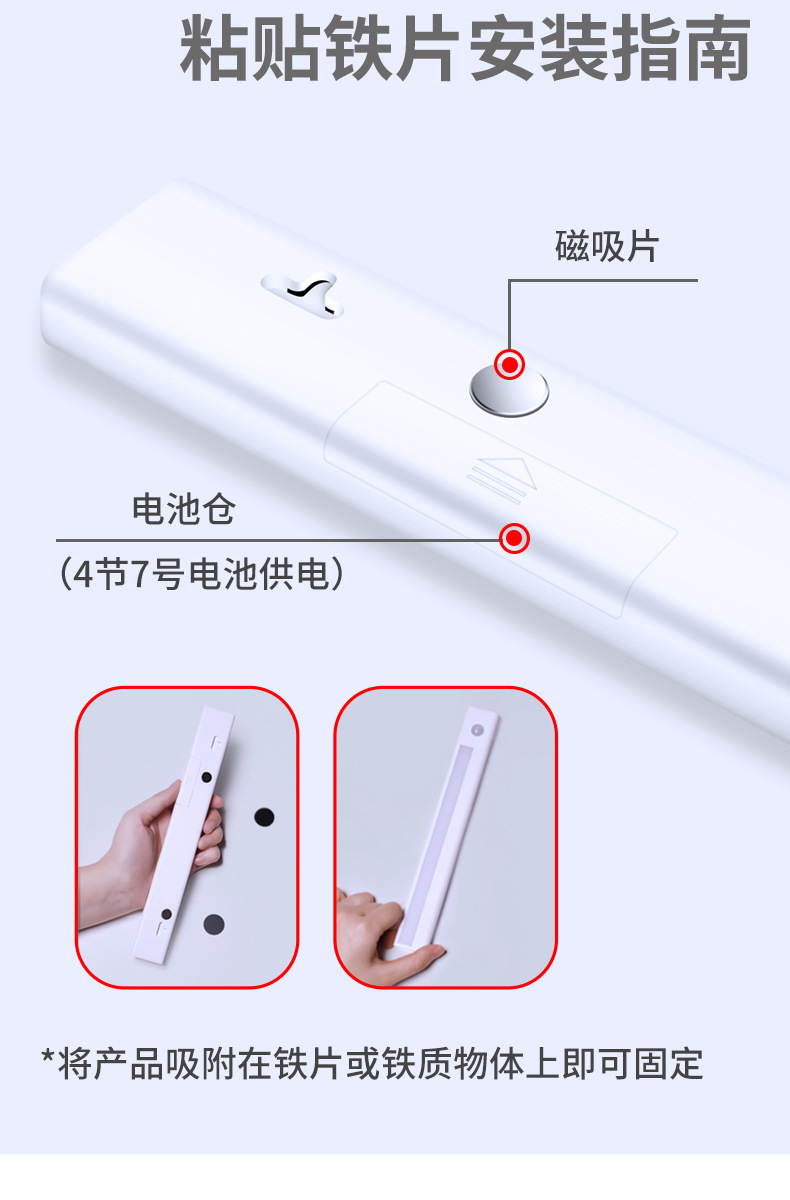 粘贴铁片安装指南

磁吸片

电池仓
（4节7号电池供电）

*将产品吸附在铁片或铁质物体上即可固定