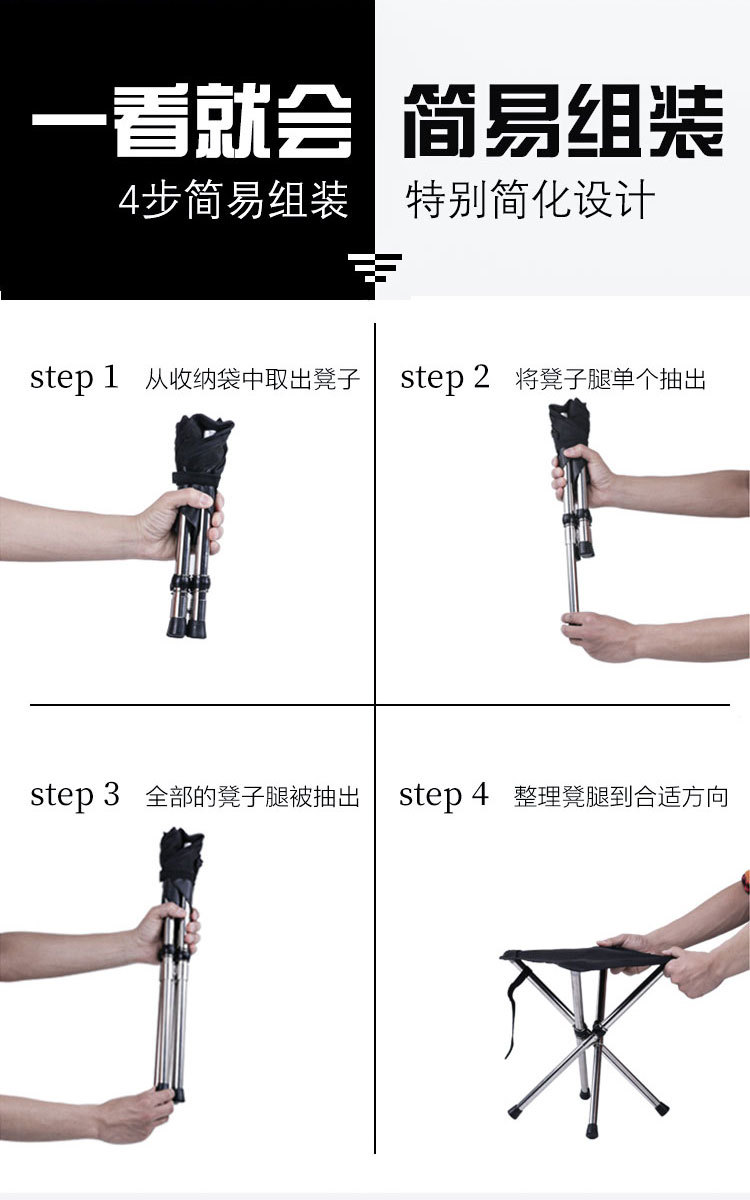 一看就会 简易组装

4步简易组装 特别简化设计

step 1 从收纳袋中取出凳子

step 2 将凳子腿单个抽出

step 3 全部的凳子腿被抽出

step 4 整理凳腿到合适方向