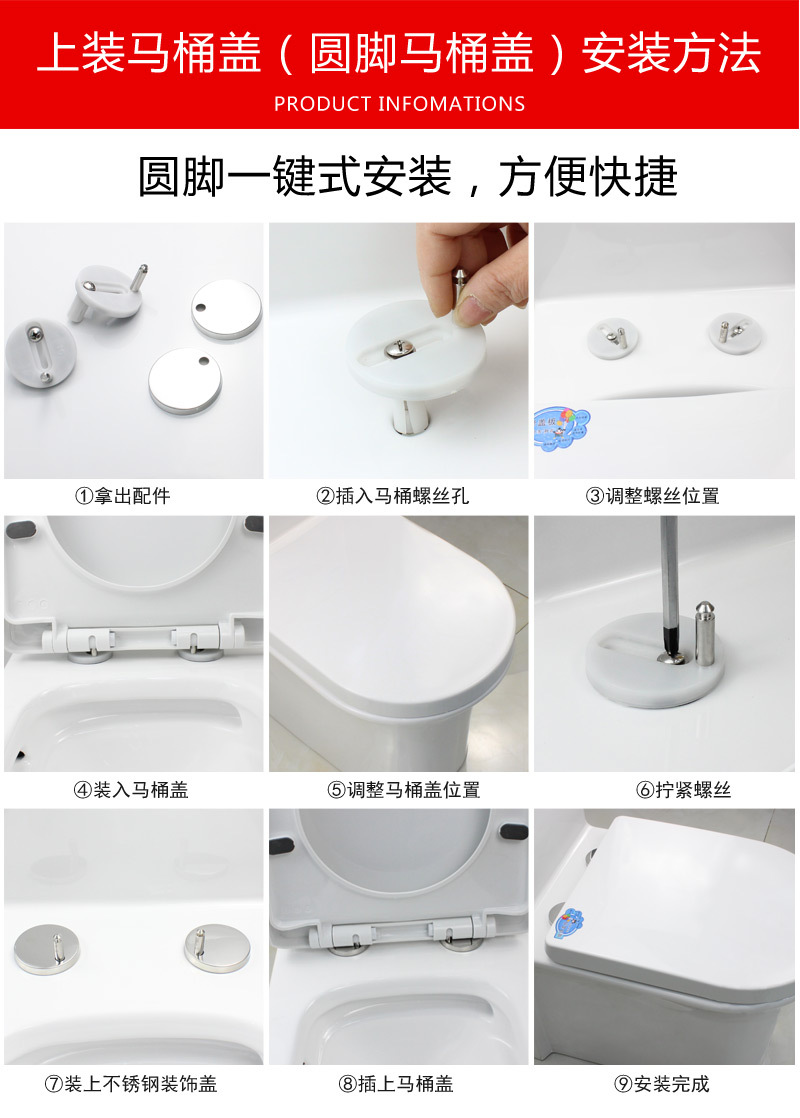 上装马桶盖（圆脚马桶盖）安装方法

PRODUCT INFOMATIONS

圆脚一键式安装，方便快捷

①拿出配件

②插入马桶螺丝孔

③调整螺丝位置

④装入马桶盖

⑤调整马桶盖位置

⑥拧紧螺丝

⑦装上不锈钢装饰盖

⑧插上马桶盖

⑨安装完成