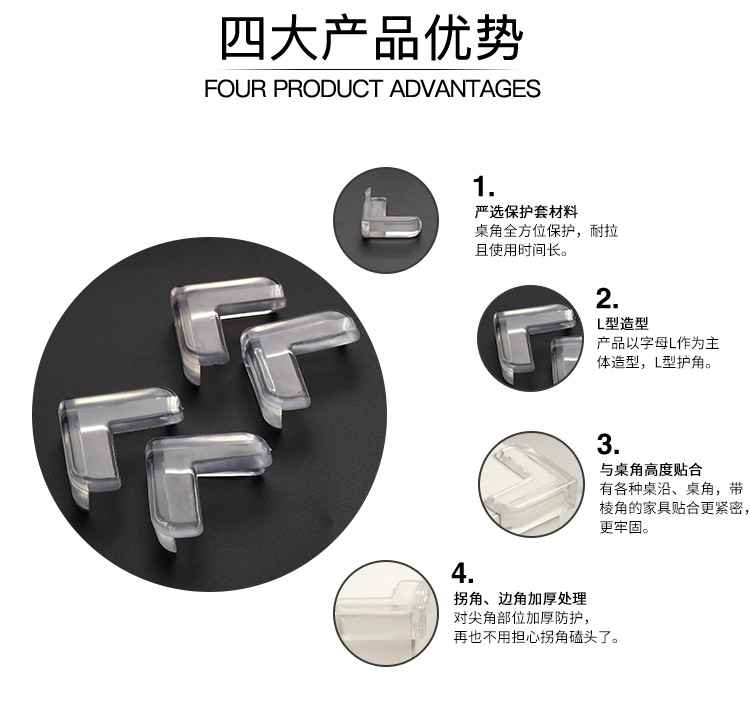 四大产品优势
FOUR PRODUCT ADVANTAGES

1.
严选保护套材料
桌角全方位保护，耐拉且使用时间长。

2.
L型造型
产品以字母L作为主体造型，L型护角。

3.
与桌角高度贴合
有各种桌沿、桌角，带棱角的家具贴合更紧密，更牢固。

4.
拐角、边角加厚处理
对尖角部位加厚防护，再也不用担心拐角磕头了。