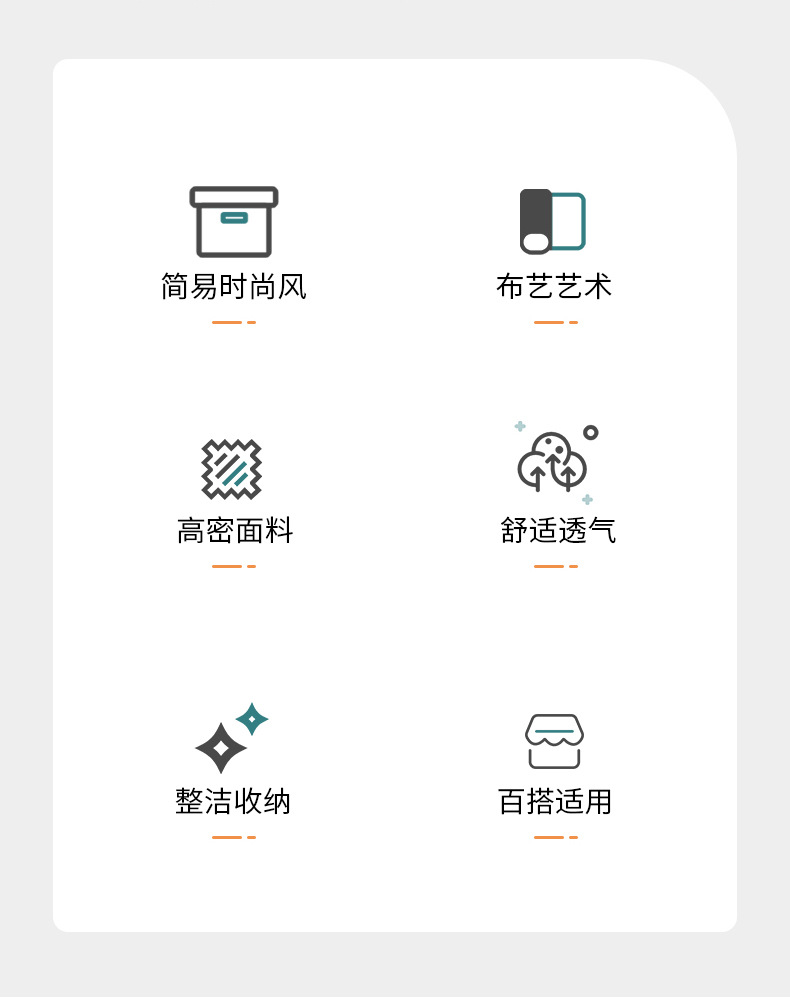 简易时尚风

布艺艺术

高密面料

舒适透气

整洁收纳

百搭适用