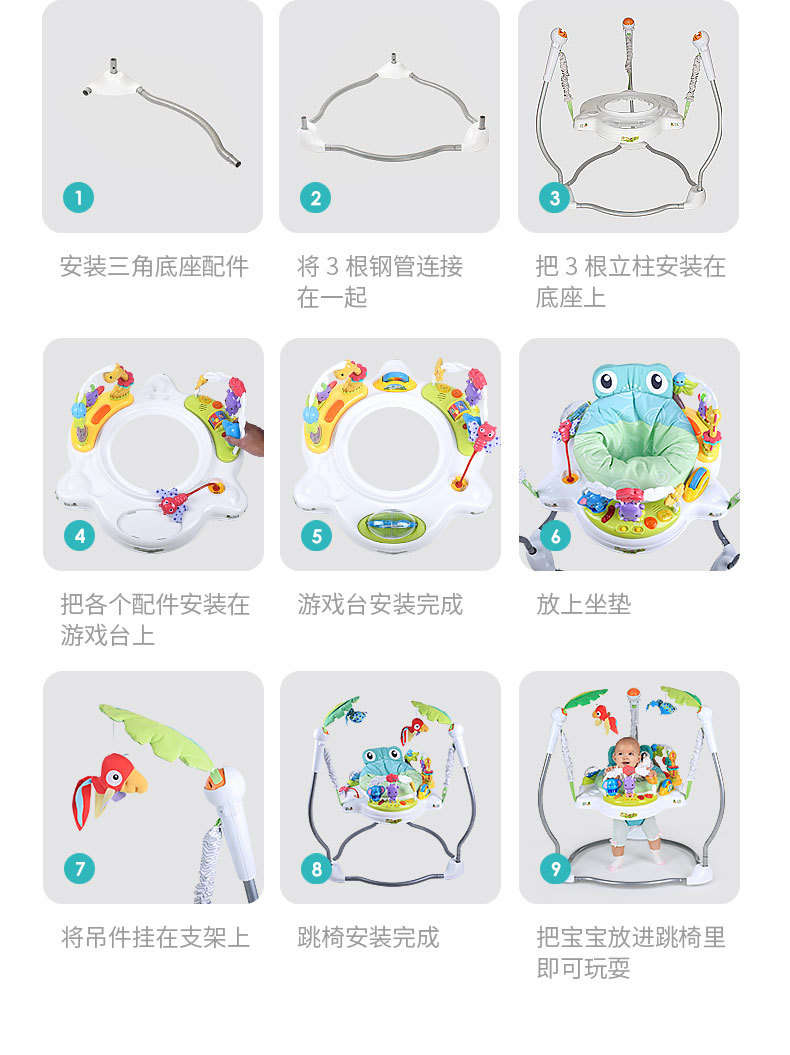 1

安装三角底座配件

2

将 3 根钢管连接在一起

3

把 3 根立柱安装在底座上

4

把各个配件安装在游戏台上

5

游戏台安装完成

6

放上坐垫

7

将吊件挂在支架上

8

跳椅安装完成

9

把宝宝放进跳椅里即可玩耍