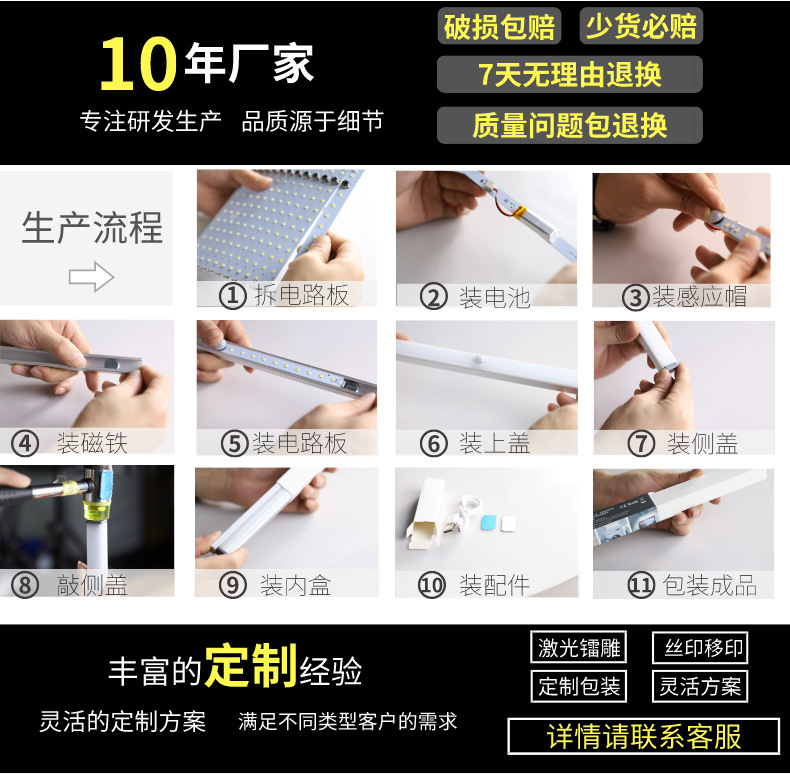 10年厂家
专注研发生产 品质源于细节

破损包赔 少货必赔
7天无理由退换
质量问题包退换

生产流程

① 拆电路板
② 装电池
③ 装感应帽
④ 装磁铁
⑤ 装电路板
⑥ 装上盖
⑦ 装侧盖
⑧ 敲侧盖
⑨ 装内盒
⑩ 装配件
⑪ 包装成品

丰富的定制经验
灵活的定制方案 满足不同类型客户的需求

激光镭雕 丝印移印
定制包装 灵活方案
详情请联系客服