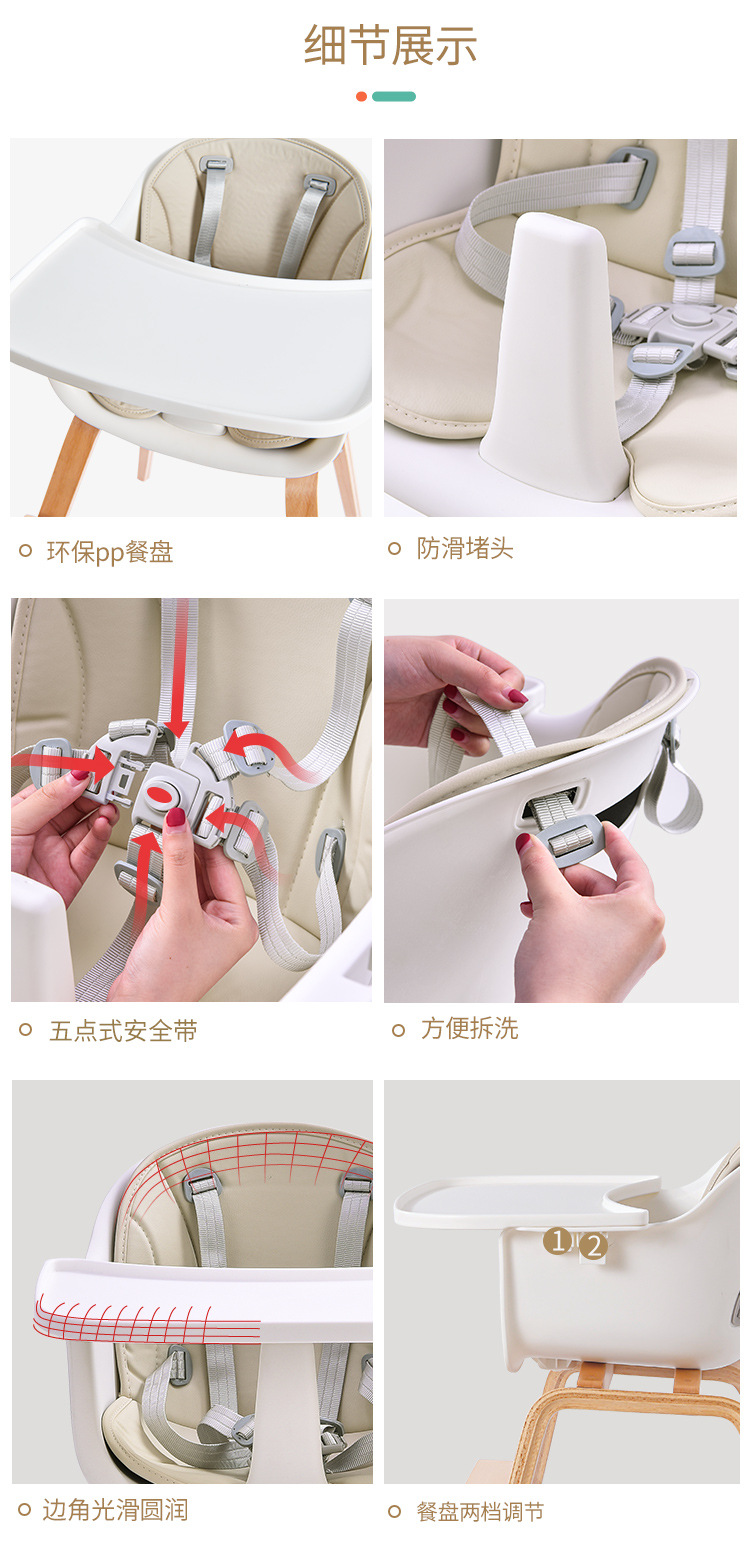 细节展示

环保pp餐盘

防滑堵头

五点式安全带

方便拆洗

1 2

边角光滑圆润

餐盘两档调节