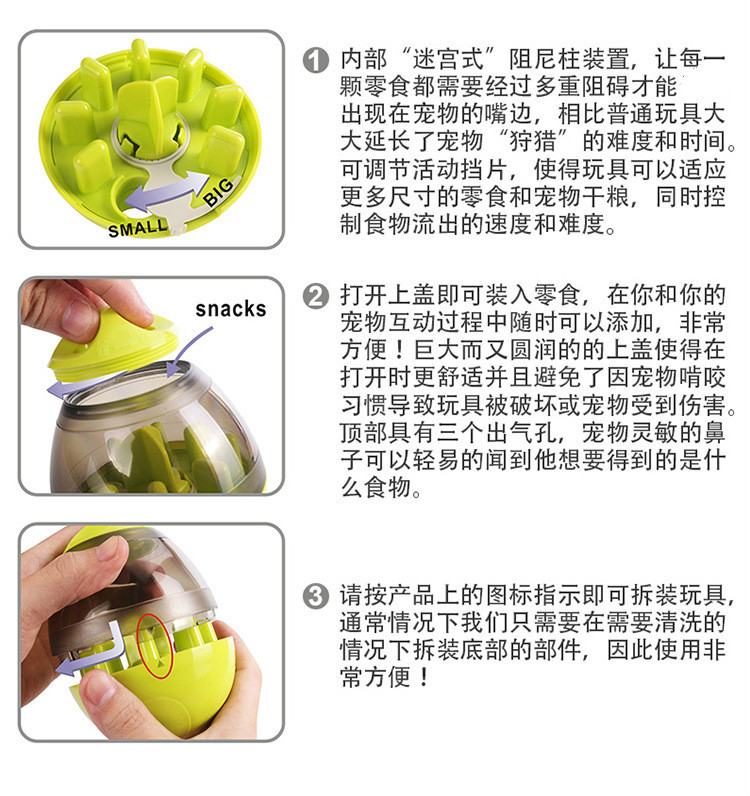 SMALL
BIG

1 内部“迷宫式”阻尼柱装置，让每一颗零食都需要经过多重阻碍才能出现在宠物的嘴边，相比普通玩具大大延长了宠物“狩猎”的难度和时间。可调节活动挡片，使得玩具可以适应更多尺寸的零食和宠物干粮，同时控制食物流出的速度和难度。

snacks

2 打开上盖即可装入零食，在你和你的宠物互动过程中随时可以添加，非常方便！巨大而又圆润的的上盖使得在打开时更舒适并且避免了因宠物啃咬习惯导致玩具被破坏或宠物受到伤害。顶部具有三个出气孔，宠物灵敏的鼻子可以轻易的闻到他想要得到的是什么食物。

3 请按产品上的图标指示即可拆装玩具，通常情况下我们只需要在需要清洗的情况下拆装底部的部件，因此使用非常方便！