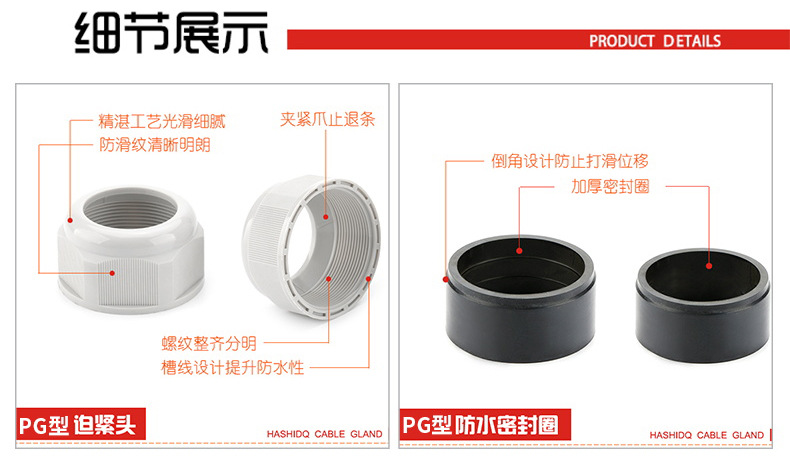 细节展示

PRODUCT DETAILS

精湛工艺光滑细腻

防滑纹清晰明朗

夹紧爪止退条

螺纹整齐分明

槽线设计提升防水性

PG型 迫紧头

HASHIDQ CABLE GLAND

倒角设计防止打滑位移

加厚密封圈

PG型 防水密封圈

HASHIDQ CABLE GLAND