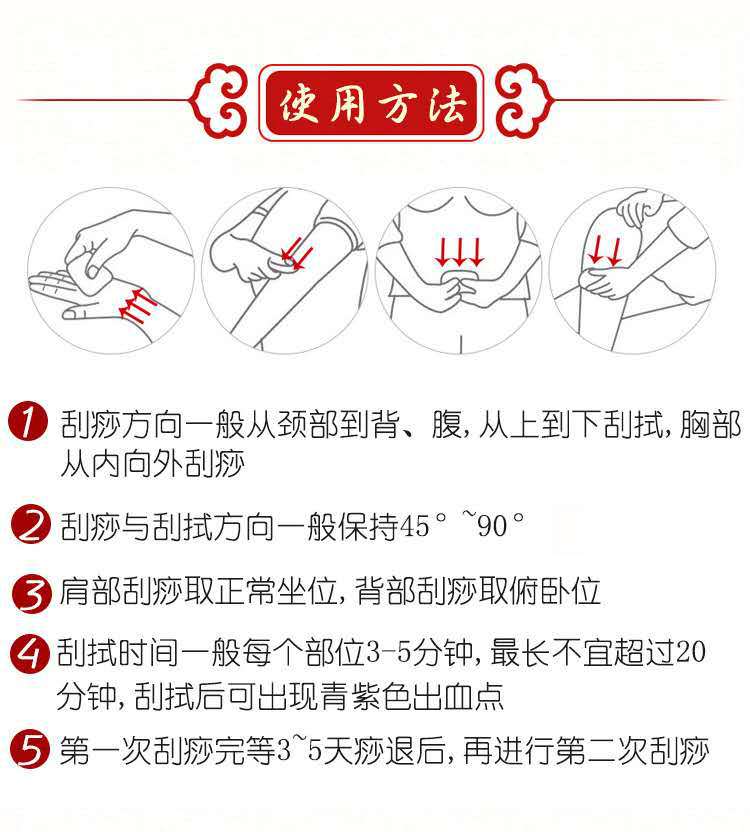 使用方法

1 刮痧方向一般从颈部到背、腹，从上到下刮拭，胸部从内向外刮痧

2 刮痧与刮拭方向一般保持45°~90°

3 肩部刮痧取正常坐位，背部刮痧取俯卧位

4 刮拭时间一般每个部位3-5分钟，最长不宜超过20分钟，刮拭后可出现青紫色出血点

5 第一次刮痧完等3~5天痧退后，再进行第二次刮痧