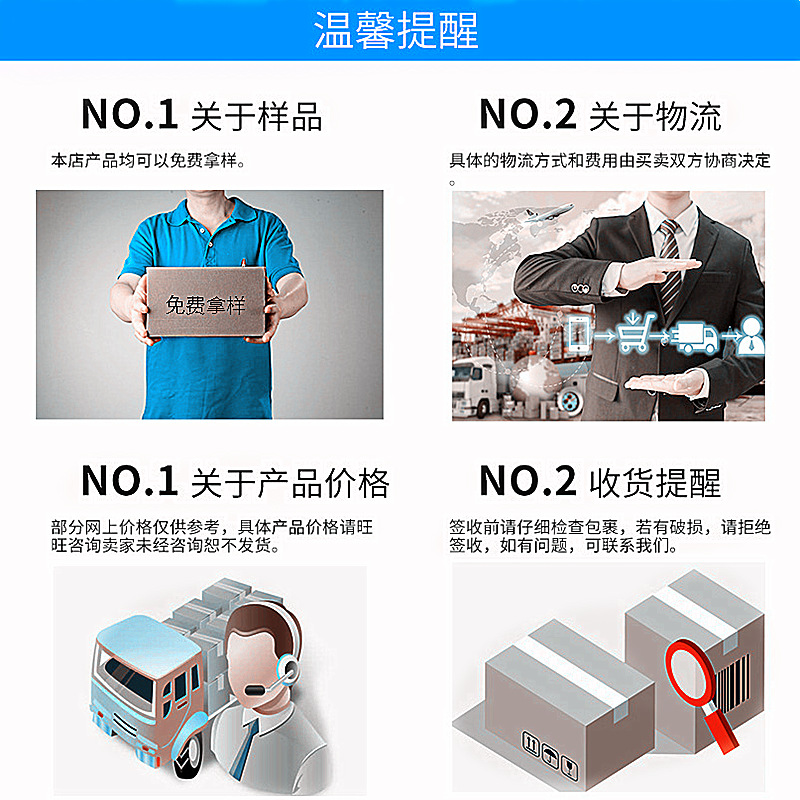 温馨提醒

NO.1 关于样品

本店产品均可以免费拿样。

免费拿样

NO.2 关于物流

具体的物流方式和费用由买卖双方协商决定。

NO.1 关于产品价格

部分网上价格仅供参考，具体产品价格请旺旺咨询卖家未经咨询恕不发货。

NO.2 收货提醒

签收前请仔细检查包裹，若有破损，请拒绝签收，如有问题，可联系我们。