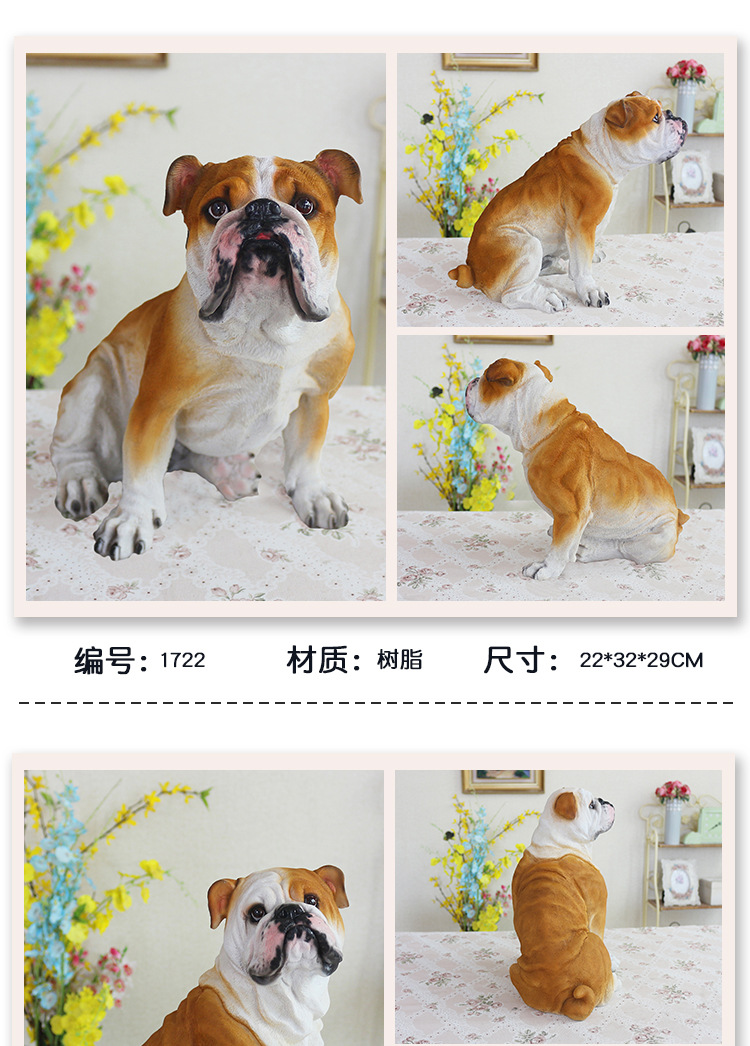 编号：1722　材质：树脂　尺寸：22*32*29CM