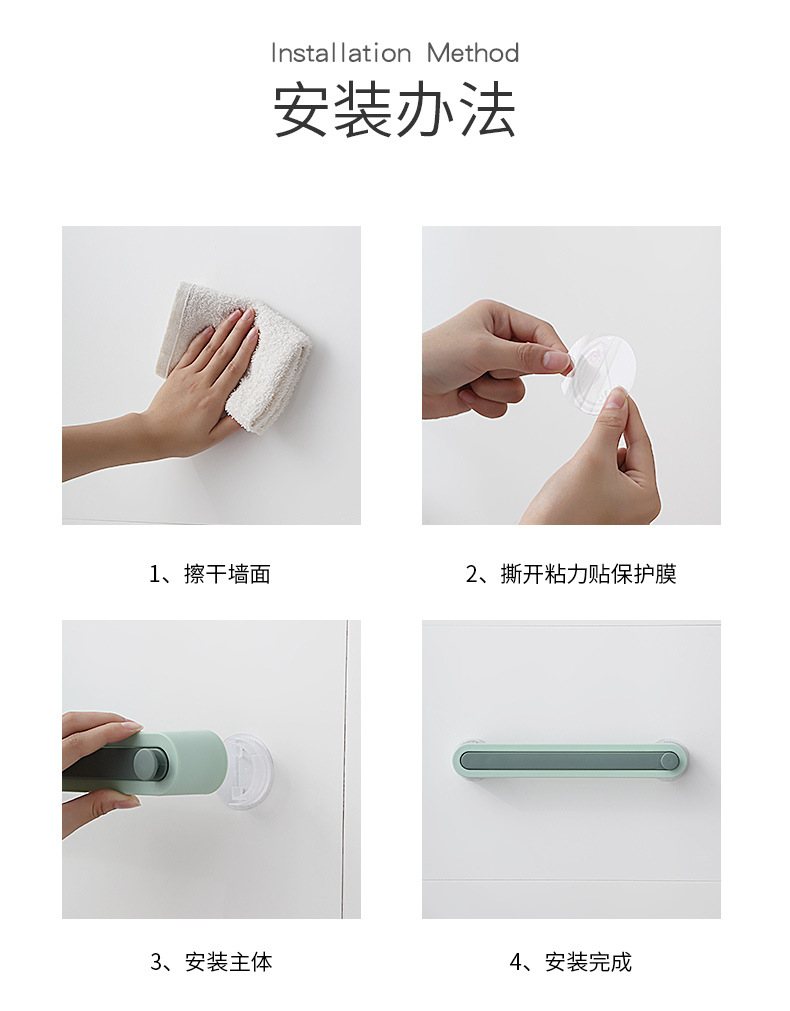 Installation Method
安装办法

1、擦干墙面

2、撕开粘力贴保护膜

3、安装主体

4、安装完成