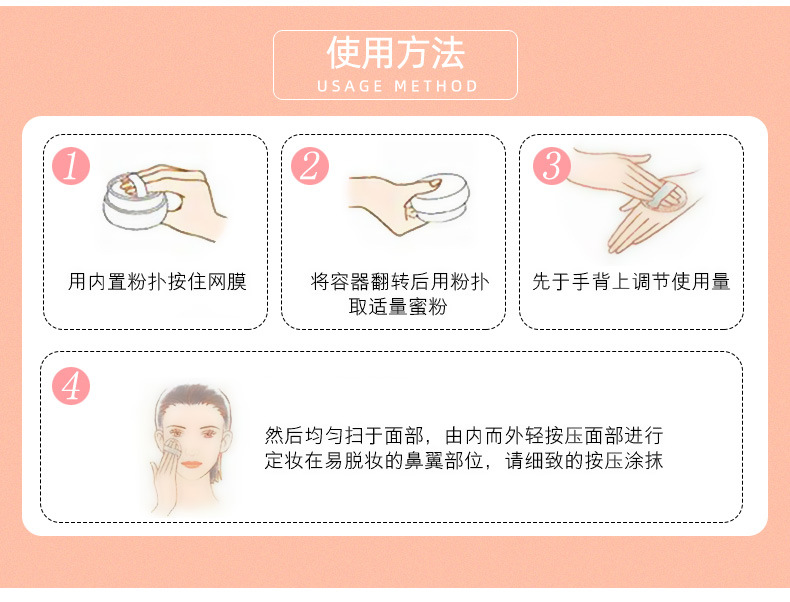 使用方法
USAGE METHOD

1
用内置粉扑按住网膜

2
将容器翻转后用粉扑取适量蜜粉

3
先于手背上调节使用量

4
然后均匀扫于面部，由内而外轻按压面部进行定妆在易脱妆的鼻翼部位，请细致的按压涂抹