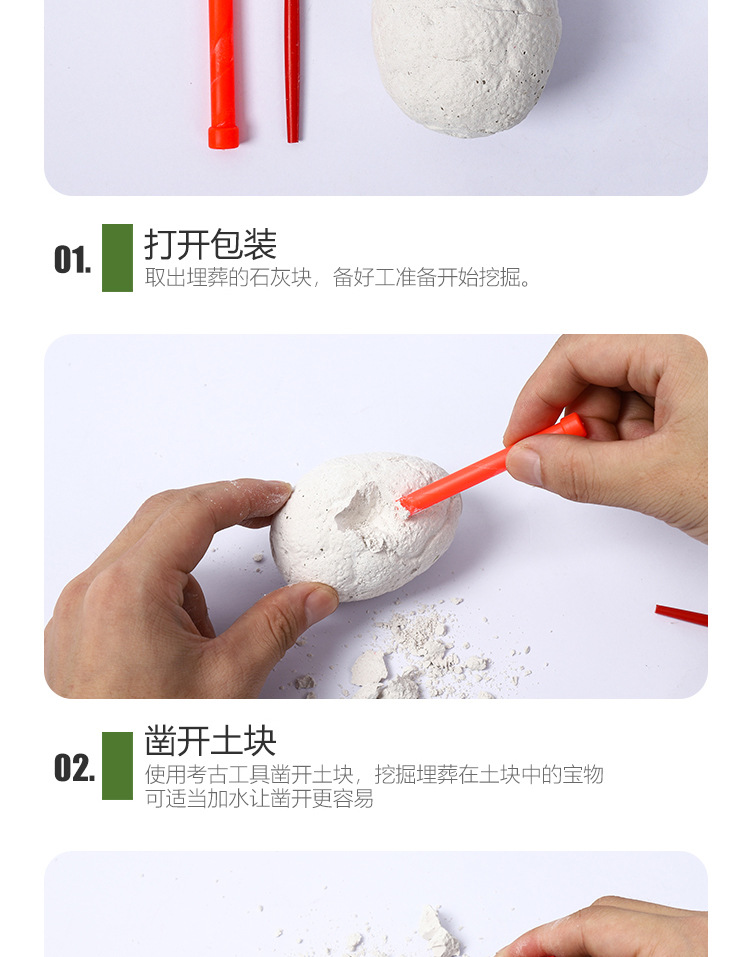 01. 打开包装
取出埋葬的石灰块，备好工准备开始挖掘。

02. 凿开土块
使用考古工具凿开土块，挖掘埋葬在土块中的宝物
可适当加水让凿开更容易