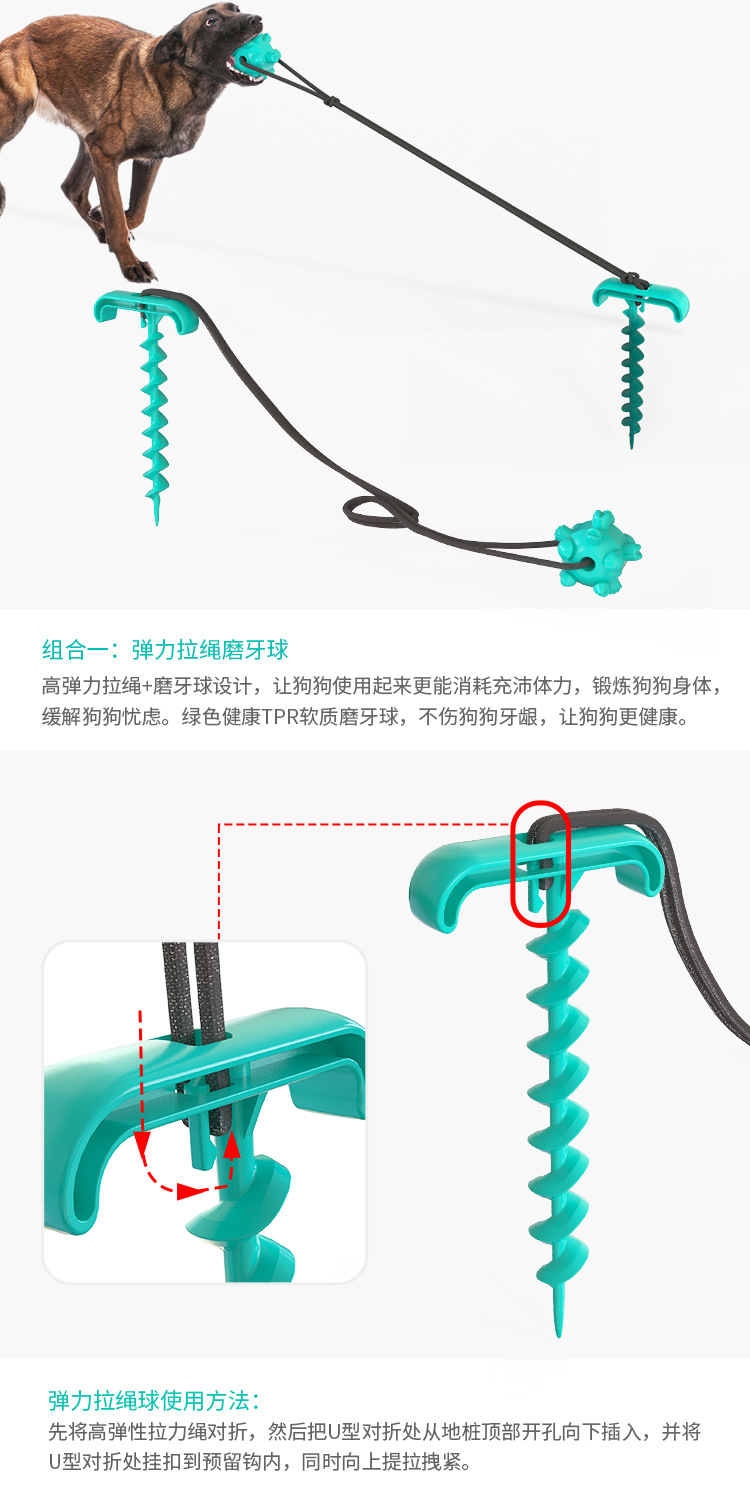 组合一：弹力拉绳磨牙球

高弹力拉绳+磨牙球设计，让狗狗使用起来更能消耗充沛体力，锻炼狗狗身体，缓解狗狗忧虑。绿色健康TPR软质磨牙球，不伤狗狗牙龈，让狗狗更健康。

弹力拉绳球使用方法：

先将高弹性拉力绳对折，然后把U型对折处从地桩顶部开孔向下插入，并将U型对折处挂扣到预留钩内，同时向上提拉拽紧。