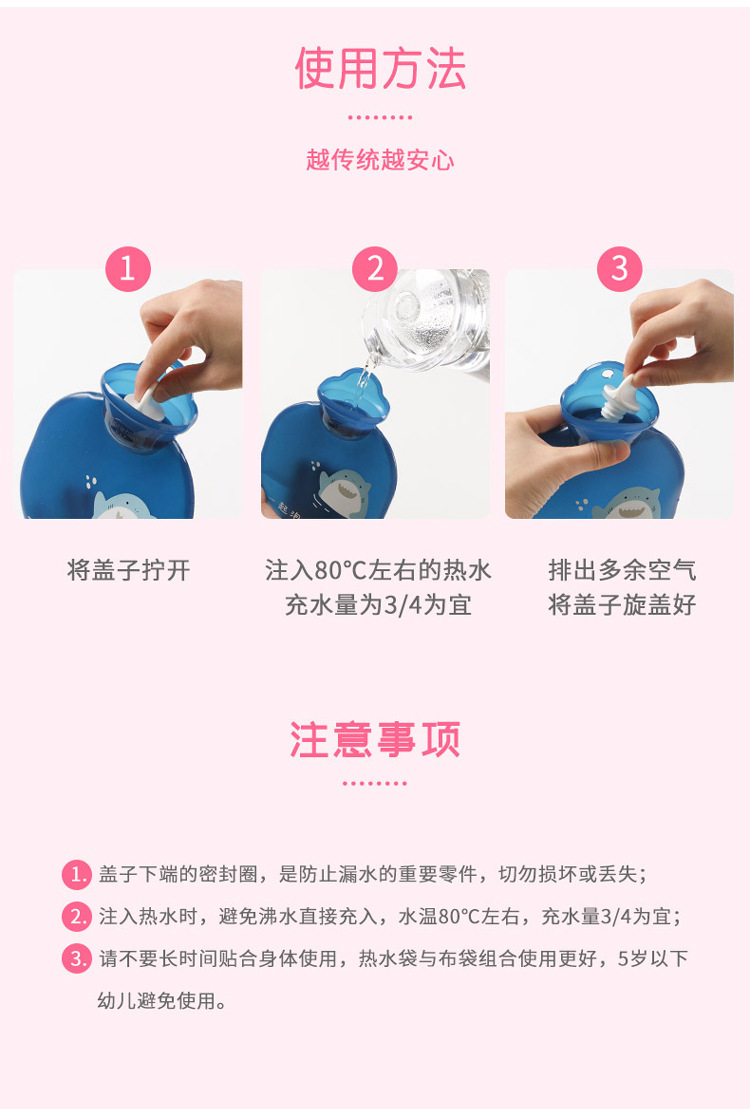 使用方法

越传统越安心

1

将盖子拧开

2

注入80°C左右的热水
充水量为3/4为宜

3

排出多余空气
将盖子旋盖好

注意事项

1. 盖子下端的密封圈，是防止漏水的重要零件，切勿损坏或丢失；

2. 注入热水时，避免沸水直接充入，水温80°C左右，充水量3/4为宜；

3. 请不要长时间贴合身体使用，热水袋与布袋组合使用更好，5岁以下幼儿避免使用。