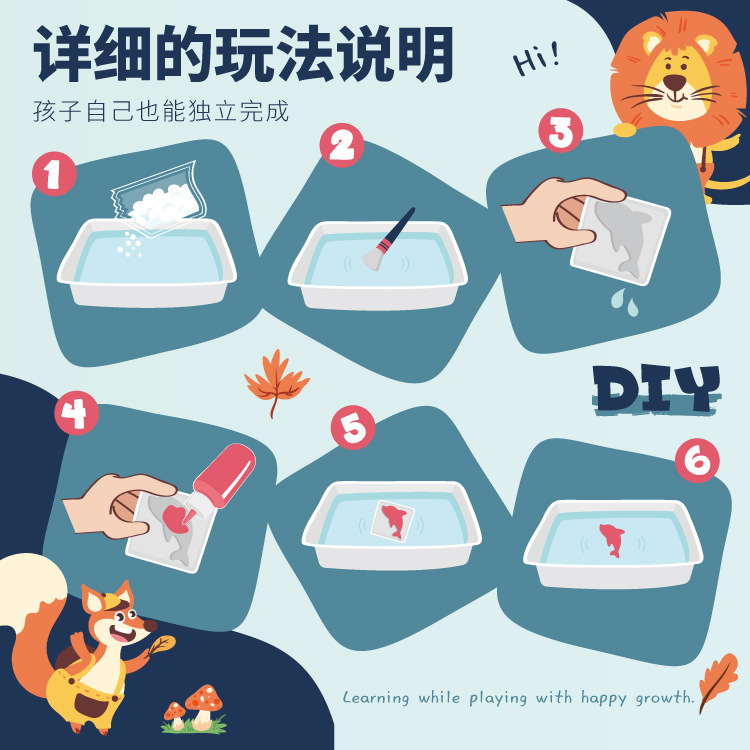 详细的玩法说明

孩子自己也能独立完成

Hi!

1

2

3

DIY

4

5

6

Learning while playing with happy growth.