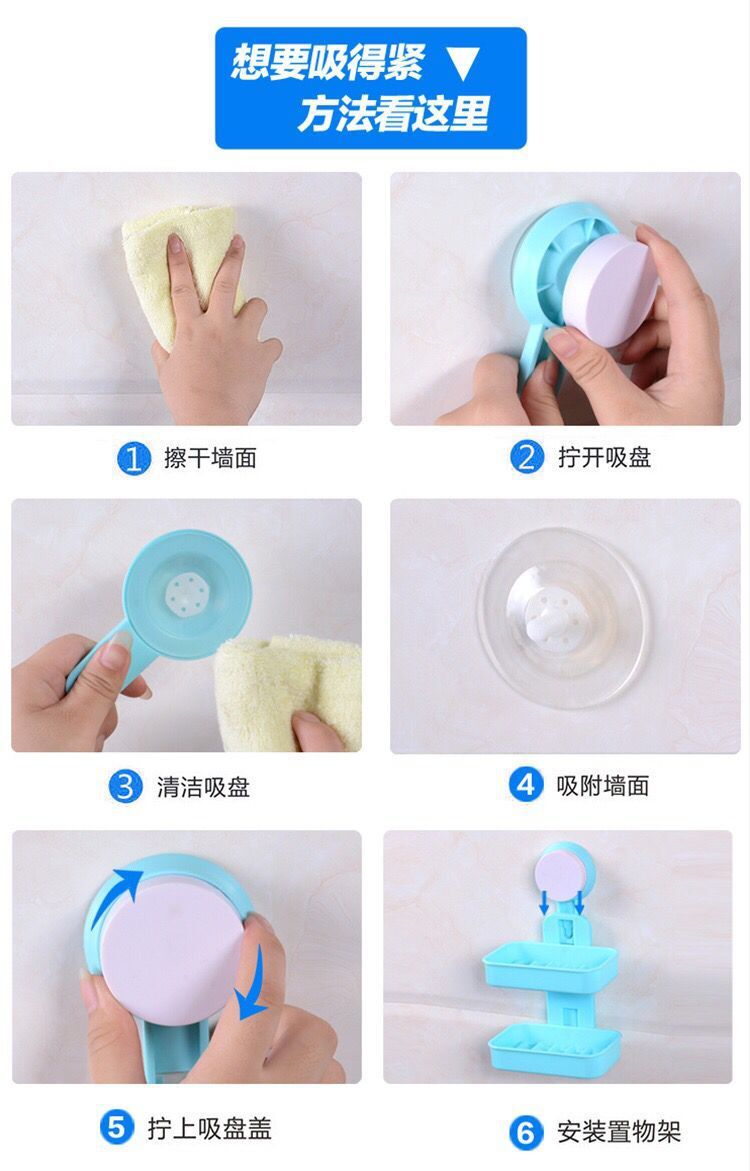 想要吸得紧 ▼
方法看这里

1 擦干墙面

2 拧开吸盘

3 清洁吸盘

4 吸附墙面

5 拧上吸盘盖

6 安装置物架