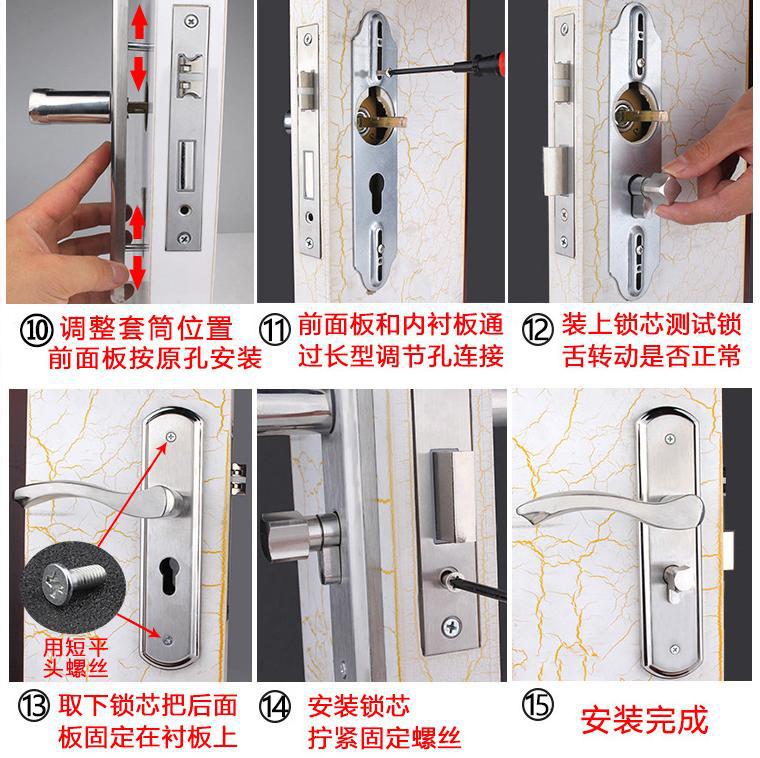 ⑩ 调整套筒位置 前面板按原孔安装

⑪ 前面板和内衬板通过长型调节孔连接

⑫ 装上锁芯测试锁舌转动是否正常

用短平头螺丝

⑬ 取下锁芯把后面板固定在衬板上

⑭ 安装锁芯 拧紧固定螺丝

⑮ 安装完成