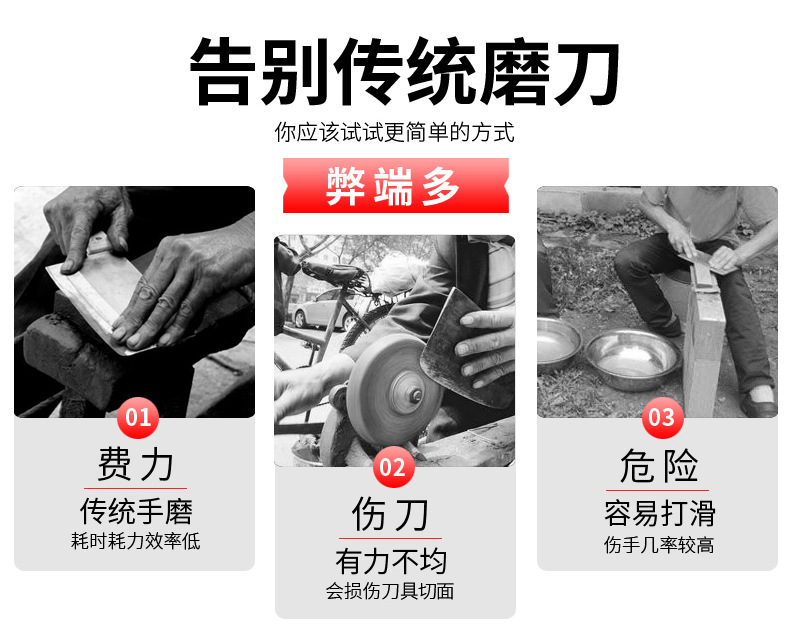 告别传统磨刀

你应该试试更简单的方式

弊端多

01

费力

传统手磨

耗时耗力效率低

02

伤刀

有力不均

会损伤刀具切面

03

危险

容易打滑

伤手几率较高