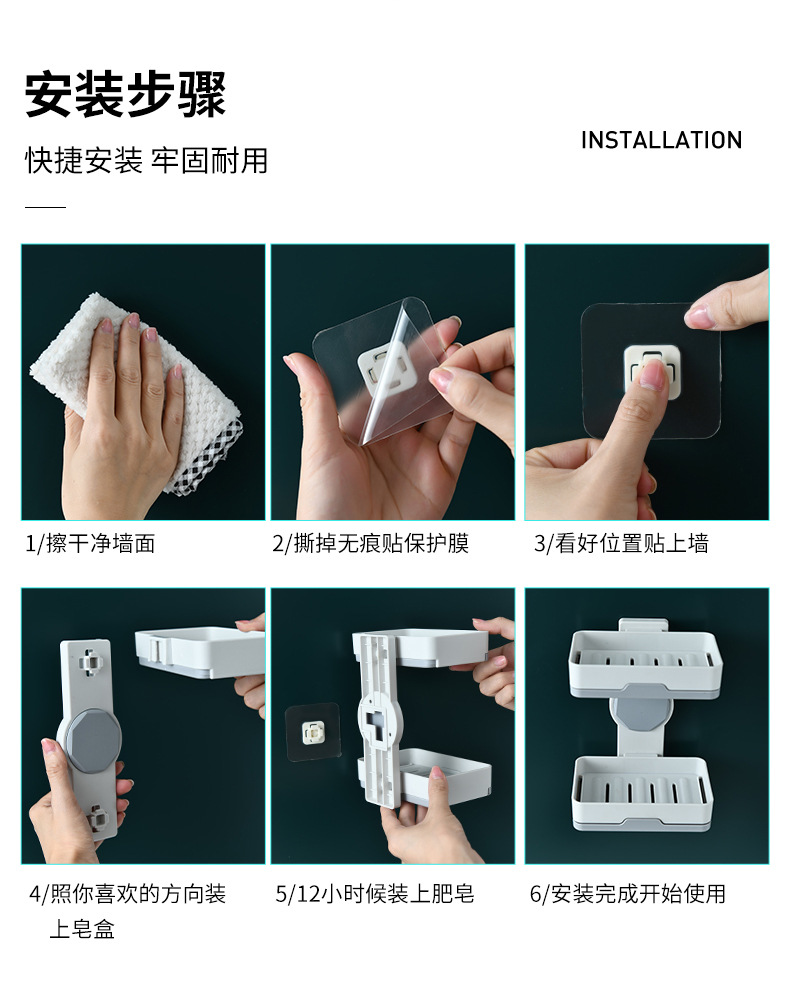 安装步骤

快捷安装 牢固耐用

INSTALLATION

1/擦干净墙面

2/撕掉无痕贴保护膜

3/看好位置贴上墙

4/照你喜欢的方向装上皂盒

5/12小时候装上肥皂

6/安装完成开始使用