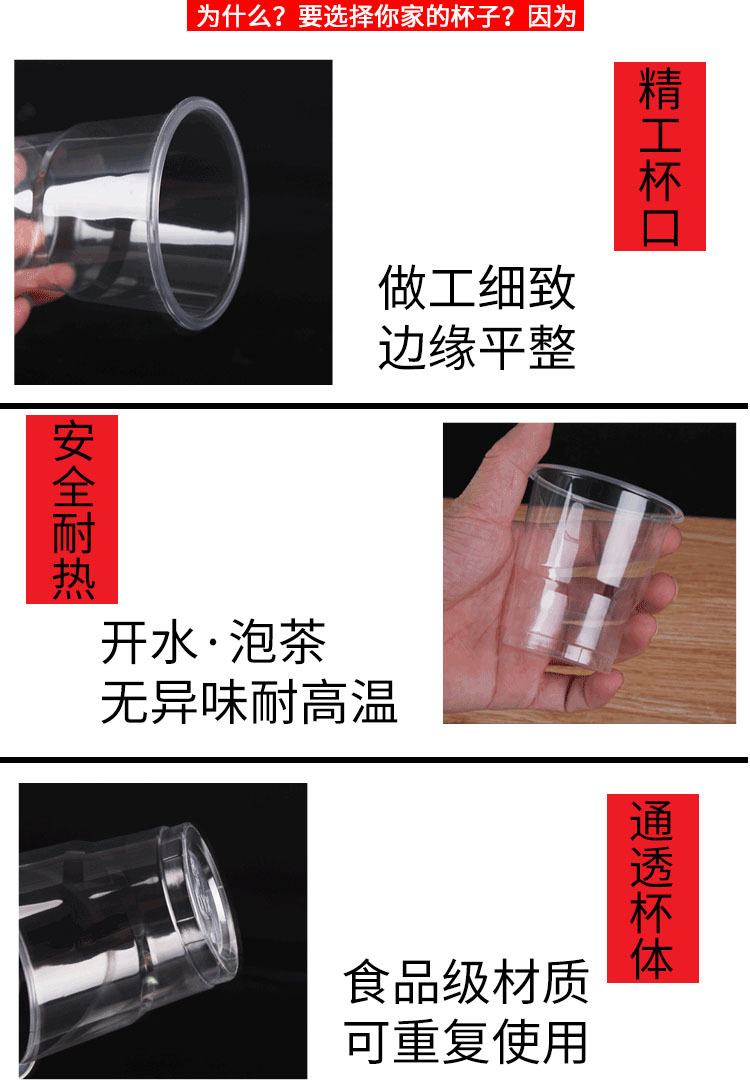 为什么？要选择你家的杯子？因为

精工杯口

做工细致
边缘平整

安全耐热

开水·泡茶
无异味耐高温

通透杯体

食品级材质
可重复使用