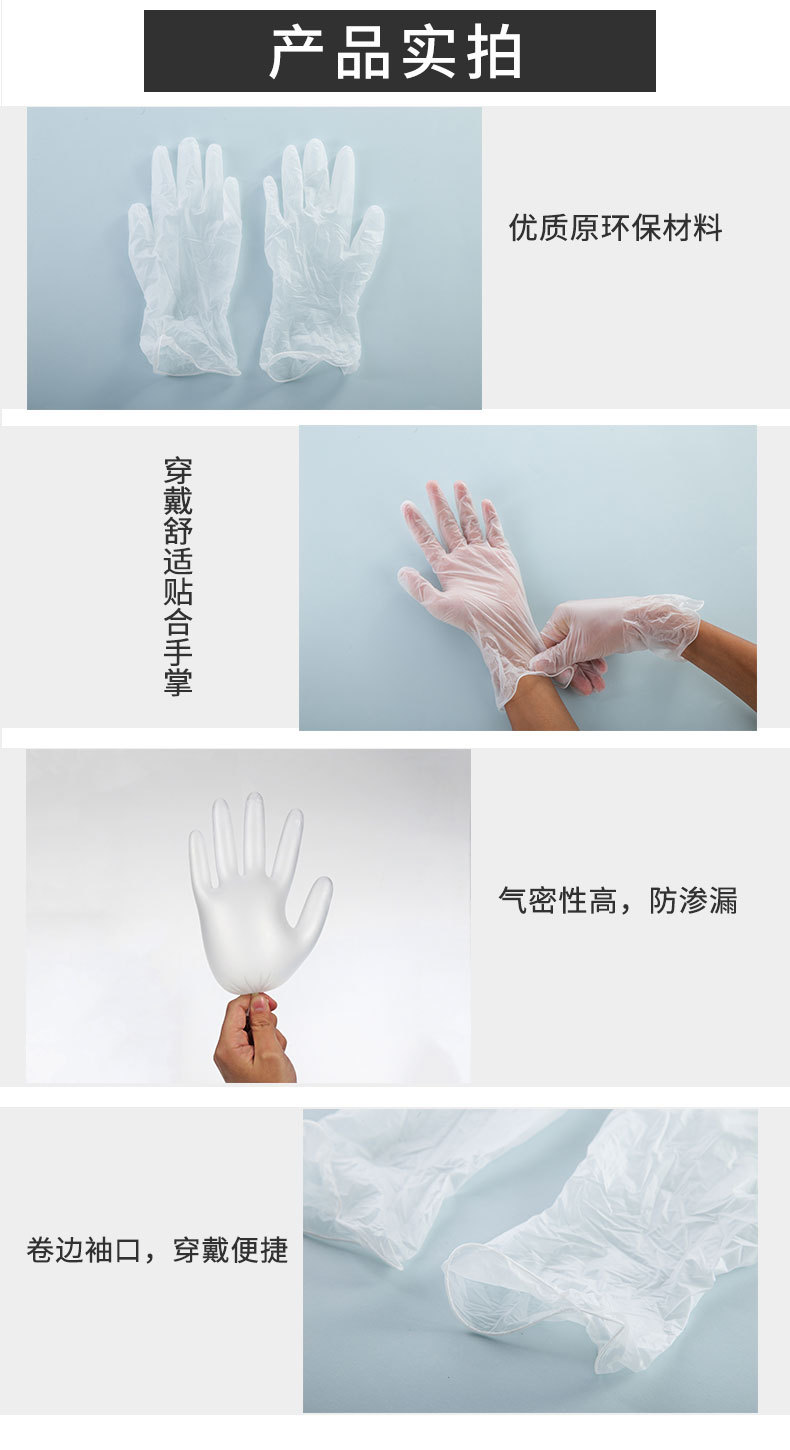 产品实拍

优质原环保材料

穿戴舒适贴合手掌

气密性高，防渗漏

卷边袖口，穿戴便捷