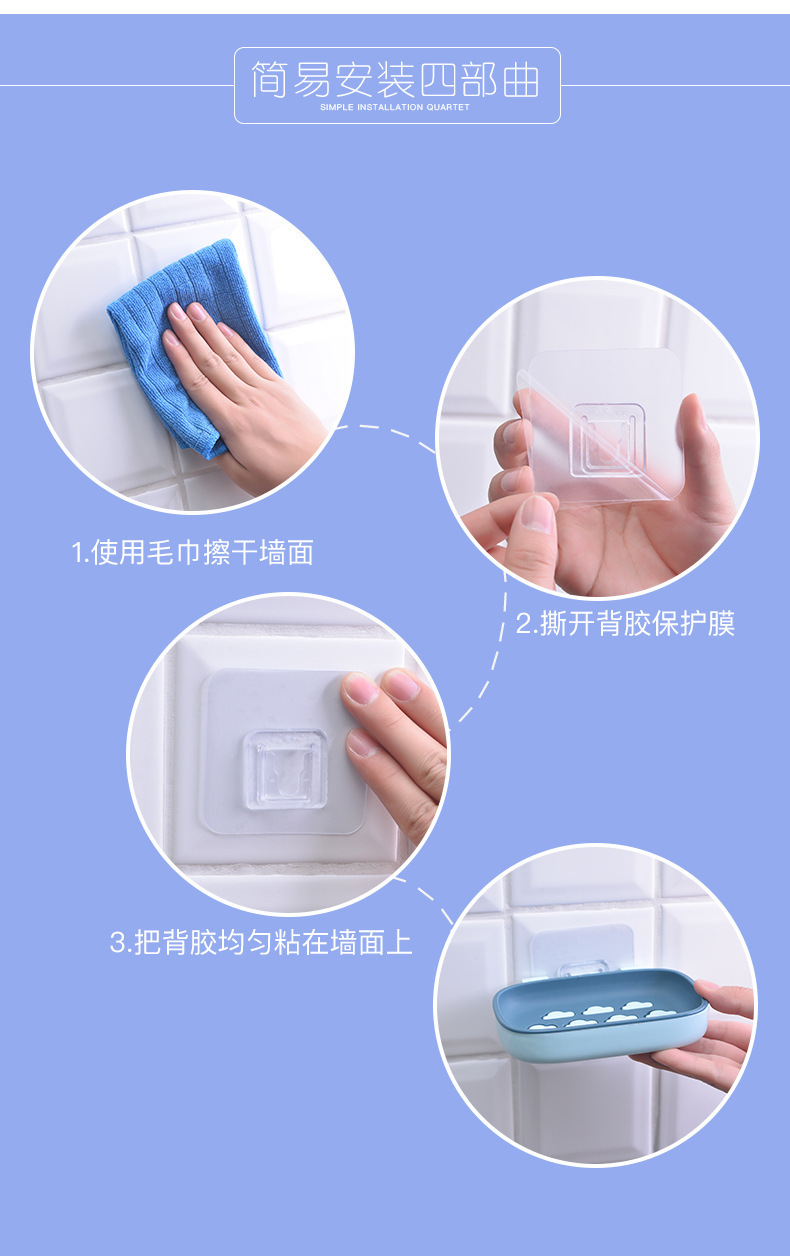 简易安装四部曲
SIMPLE INSTALLATION QUARTET

1.使用毛巾擦干墙面

2.撕开背胶保护膜

3.把背胶均匀粘在墙面上