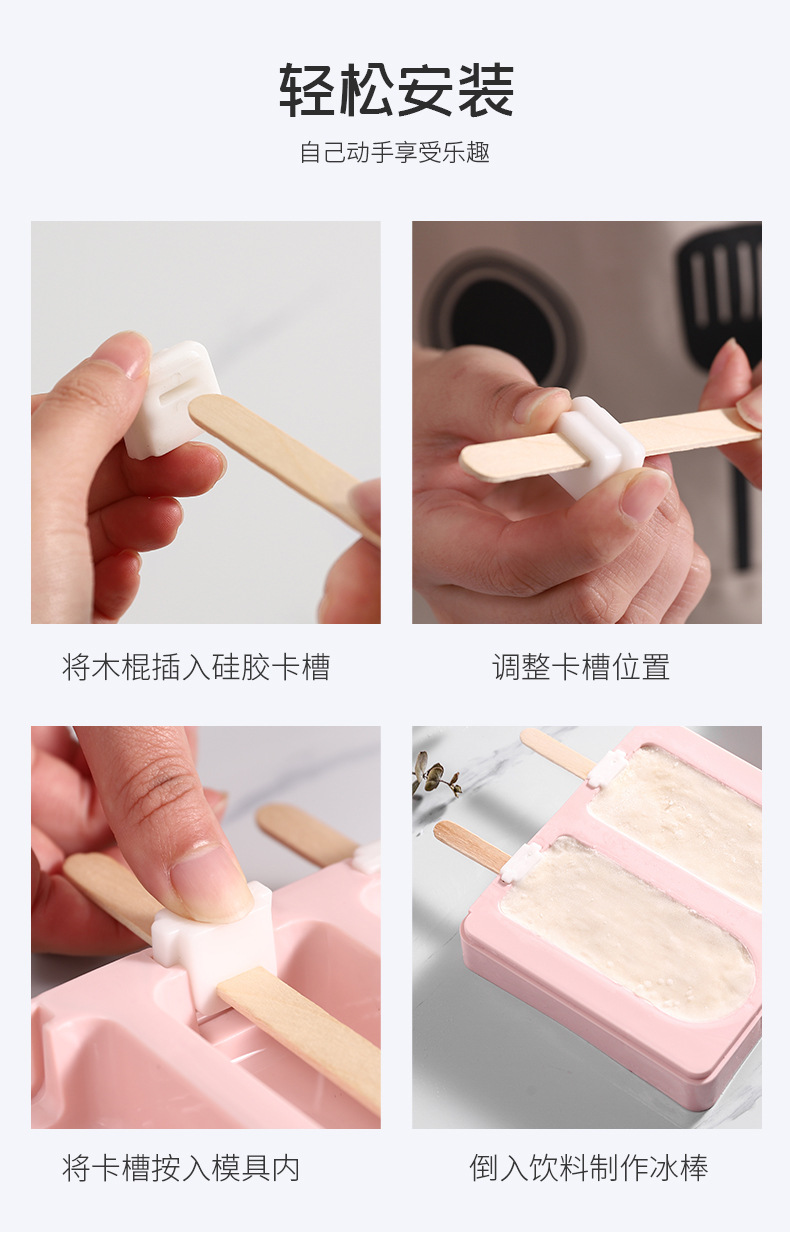 轻松安装

自己动手享受乐趣

将木棍插入硅胶卡槽

调整卡槽位置

将卡槽按入模具内

倒入饮料制作冰棒