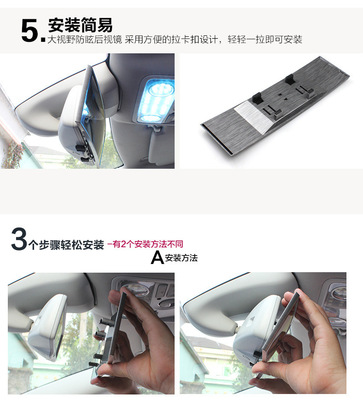 5. 安装简易

大视野防眩后视镜 采用方便的拉卡扣设计，轻轻一拉即可安装

3个步骤轻松安装 -有2个安装方法不同

A安装方法