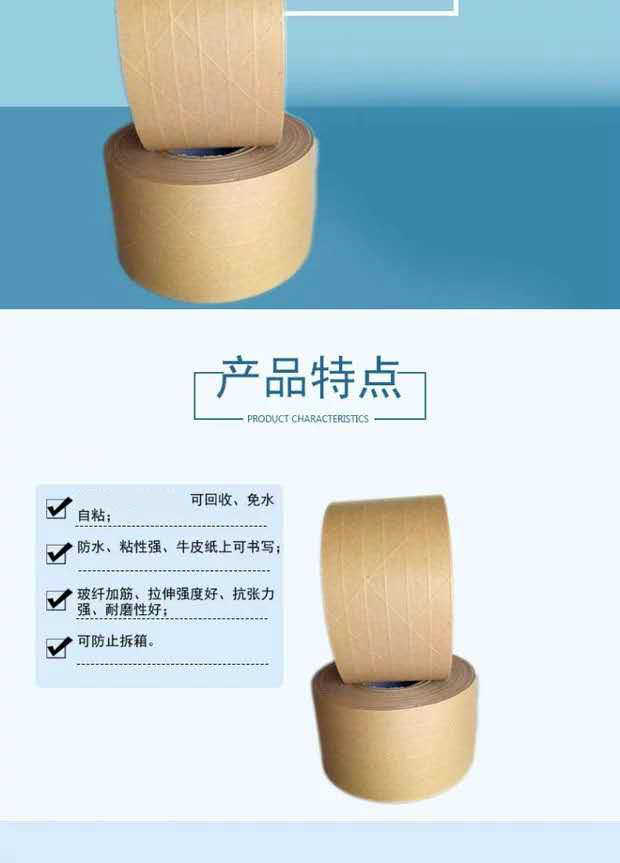 产品特点

PRODUCT CHARACTERISTICS

可回收、免水自粘；

防水、粘性强、牛皮纸上可书写；

玻纤加筋、拉伸强度好、抗张力强、耐磨性好；

可防止拆箱。