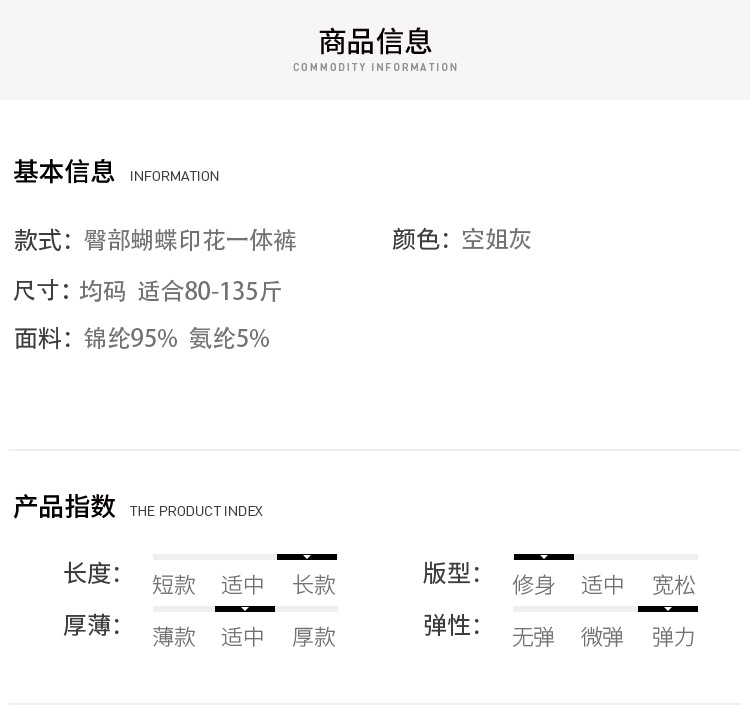 商品信息
COMMODITY INFORMATION

基本信息 INFORMATION

款式：臀部蝴蝶印花一体裤

颜色：空姐灰

尺寸：均码 适合80-135斤

面料：锦纶95% 氨纶5%

产品指数 THE PRODUCT INDEX

长度： 短款 适中 长款

厚薄： 薄款 适中 厚款

版型： 修身 适中 宽松

弹性： 无弹 微弹 弹力