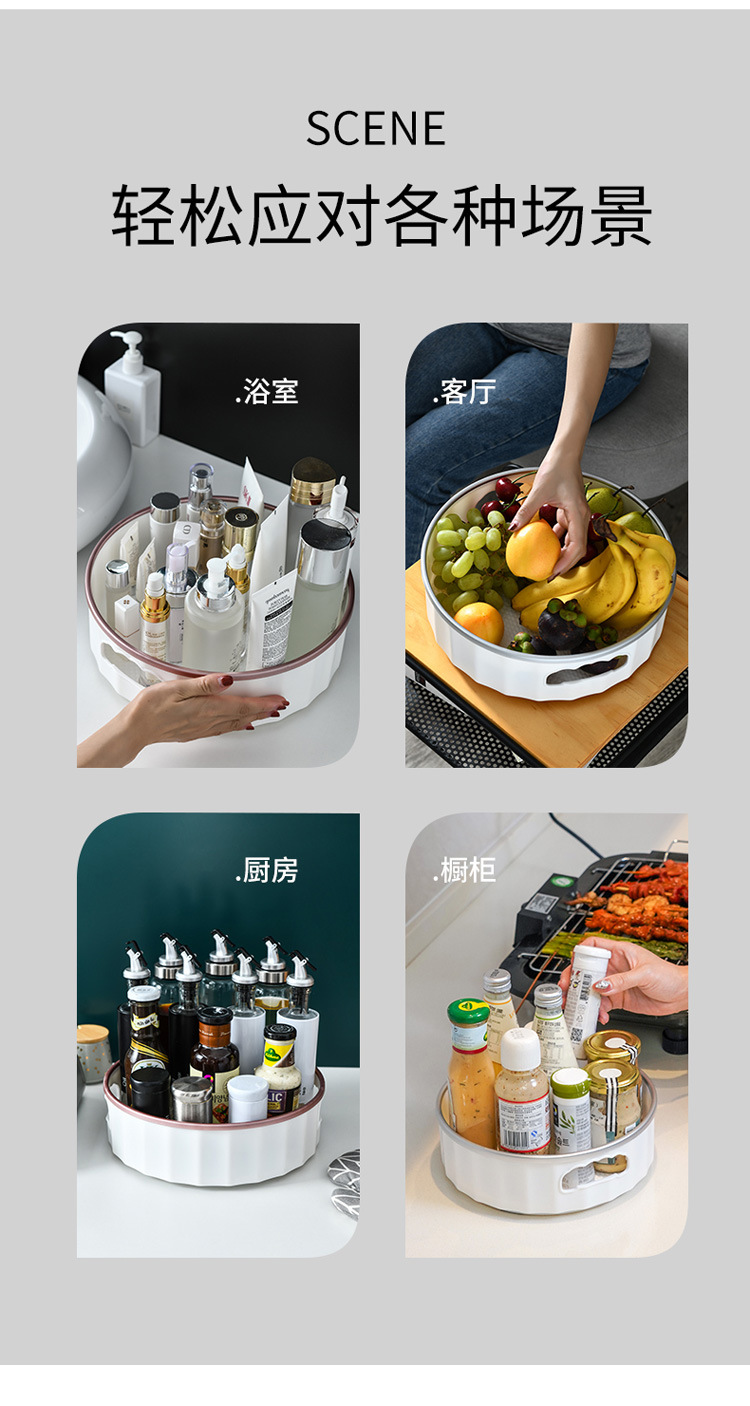 SCENE
轻松应对各种场景

.浴室

.客厅

.厨房

.橱柜