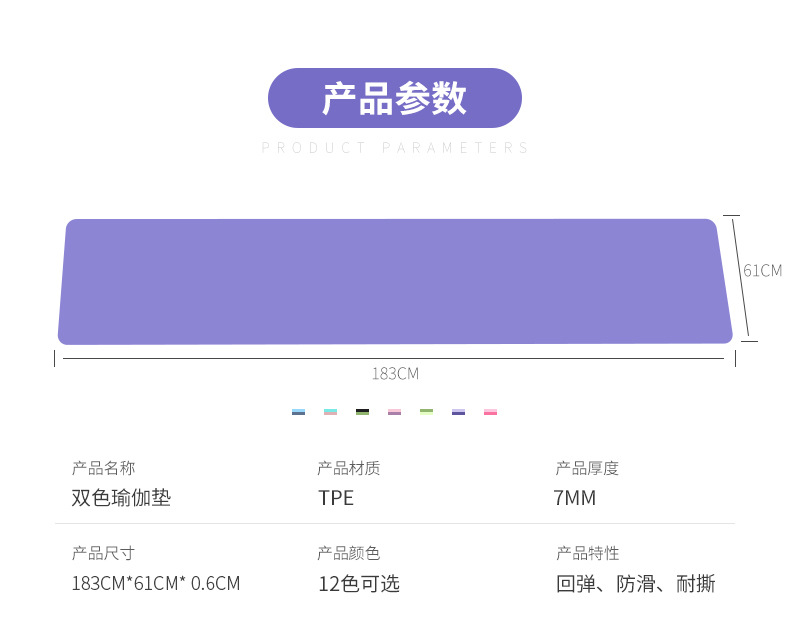 产品参数

PRODUCT PARAMETERS

61CM

183CM

产品名称
双色瑜伽垫

产品材质
TPE

产品厚度
7MM

产品尺寸
183CM*61CM* 0.6CM

产品颜色
12色可选

产品特性
回弹、防滑、耐撕