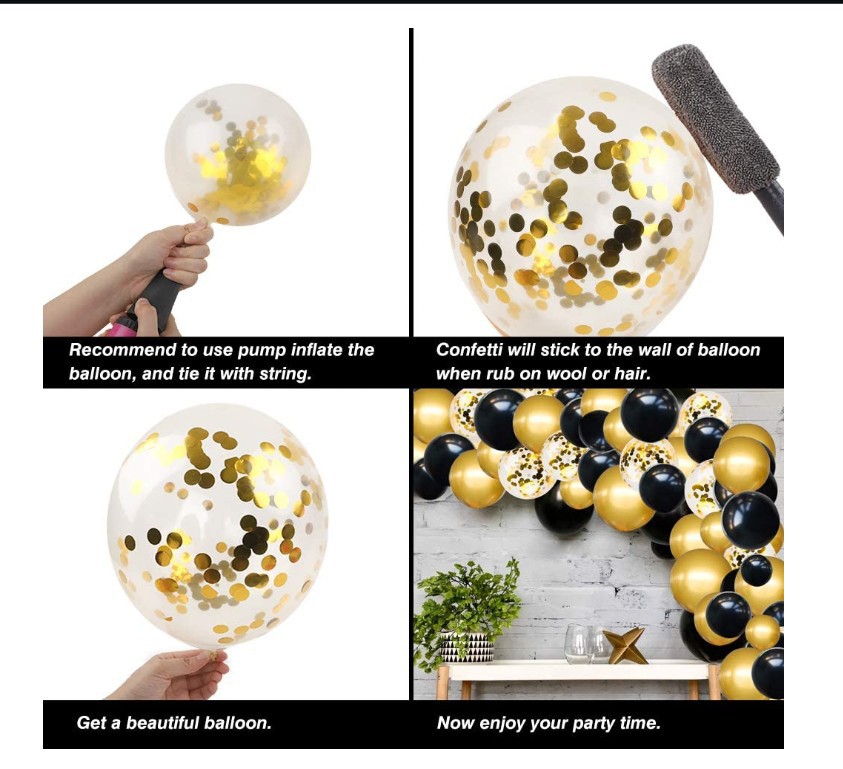 Recommend to use pump inflate the balloon, and tie it with string.

Confetti will stick to the wall of balloon when rub on wool or hair.

Get a beautiful balloon.

Now enjoy your party time.