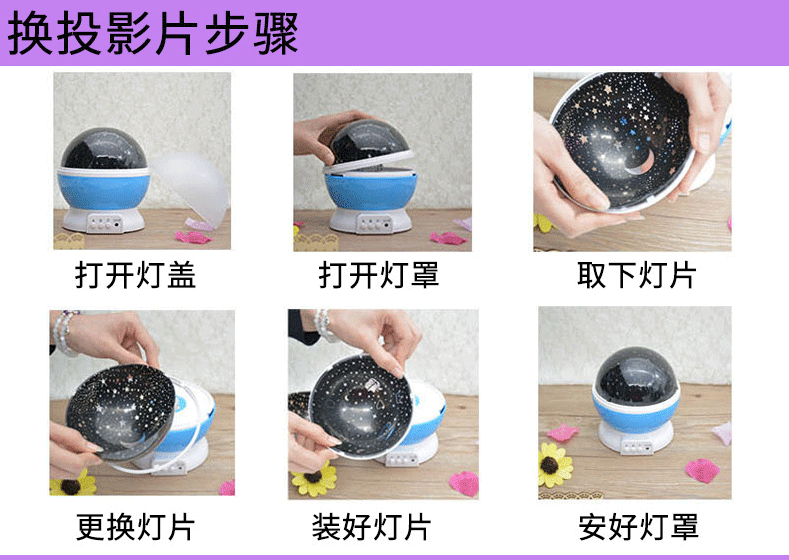 换投影片步骤

打开灯盖

打开灯罩

取下灯片

更换灯片

装好灯片

安好灯罩