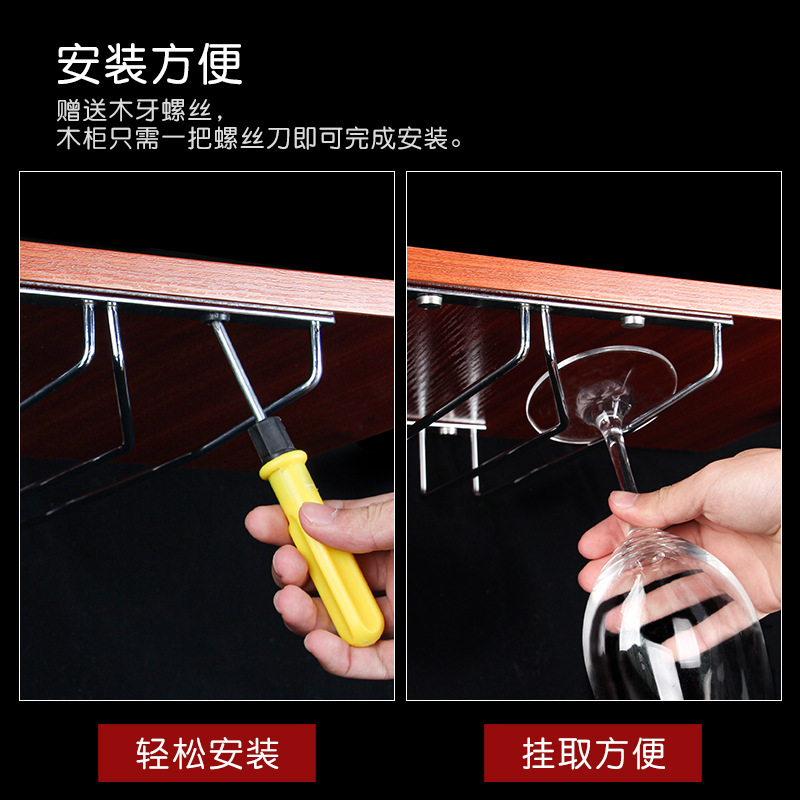 安装方便

赠送木牙螺丝，
木柜只需一把螺丝刀即可完成安装。

轻松安装

挂取方便