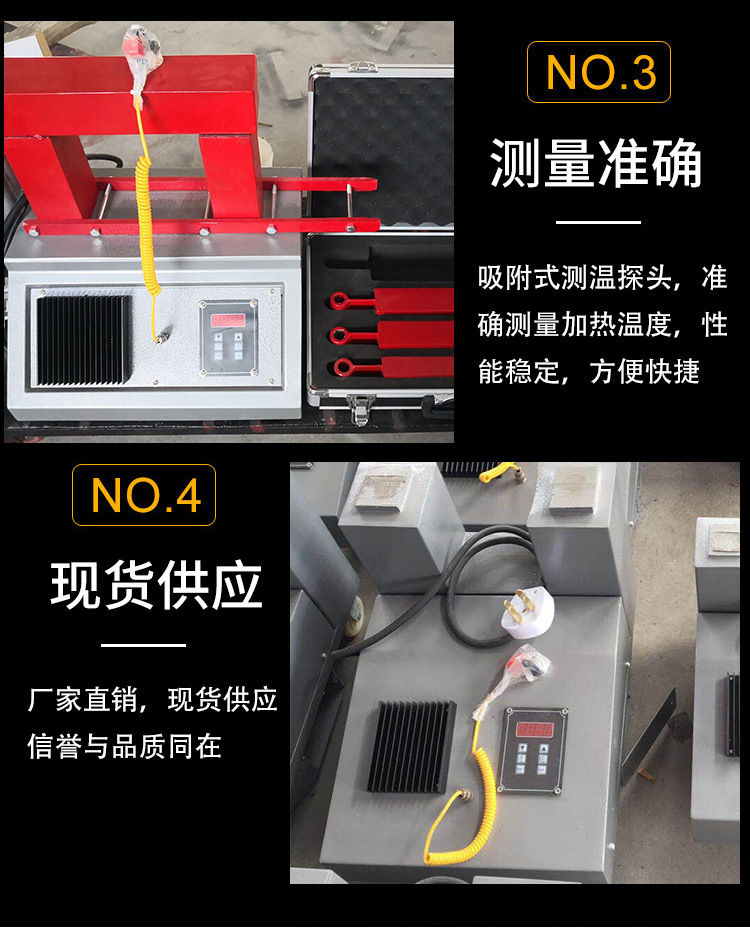 NO.3

测量准确

吸附式测温探头，准确测量加热温度，性能稳定，方便快捷

NO.4

现货供应

厂家直销，现货供应
信誉与品质同在