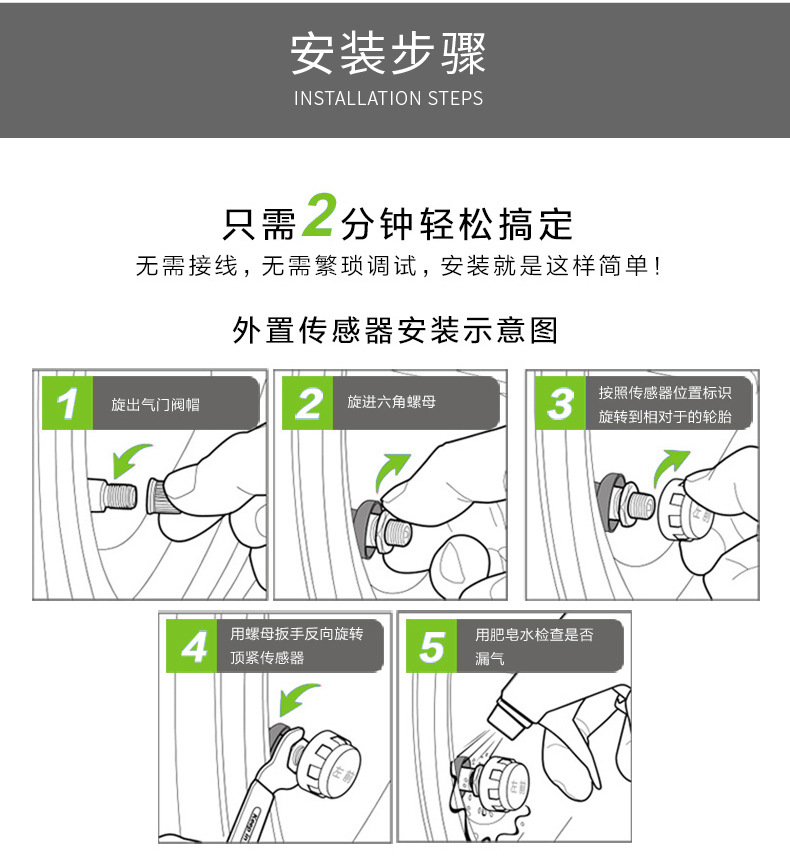 安装步骤
INSTALLATION STEPS

只需2分钟轻松搞定
无需接线，无需繁琐调试，安装就是这样简单！

外置传感器安装示意图

1 旋出气门阀帽

2 旋进六角螺母

3 按照传感器位置标识旋转到相对于的轮胎

4 用螺母扳手反向旋转顶紧传感器

5 用肥皂水检查是否漏气